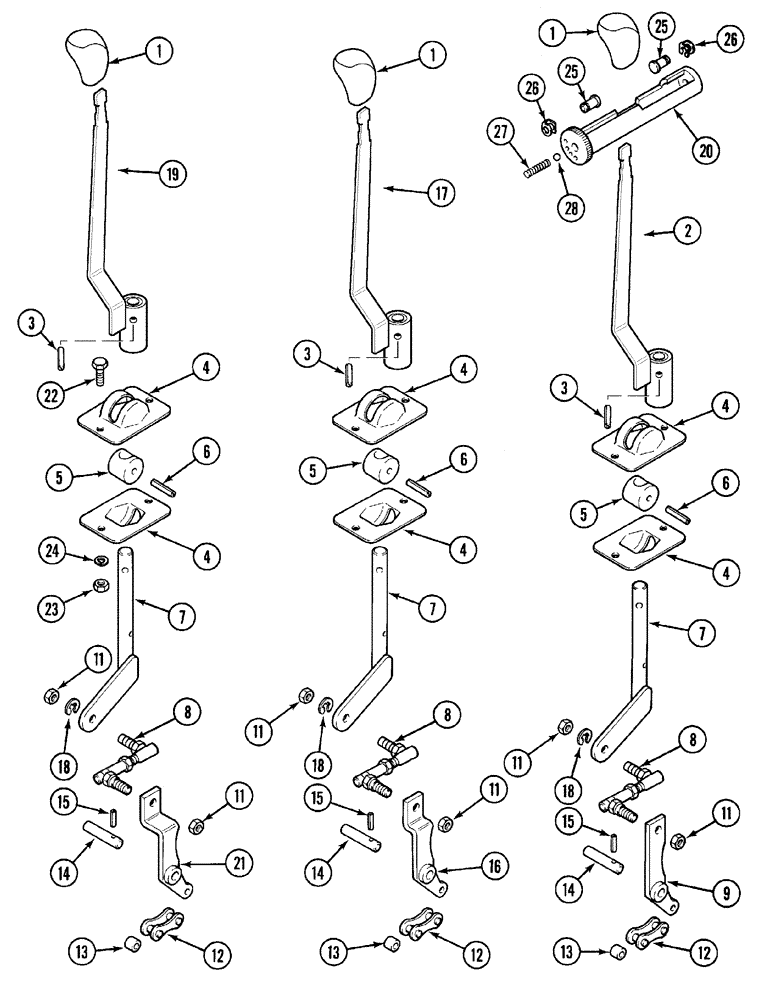 1
19
3
22
4
5
6
4
24
23
7
11
18
8
15
11
14
21
13
12

1
17
3
4
5
6
4
7
11
18
8
15
11
14
16
13
12

1
25
26
25
26
20
27
28
2
3
4
5
6
4
7
11
18
8
15
11
14
9
13
12