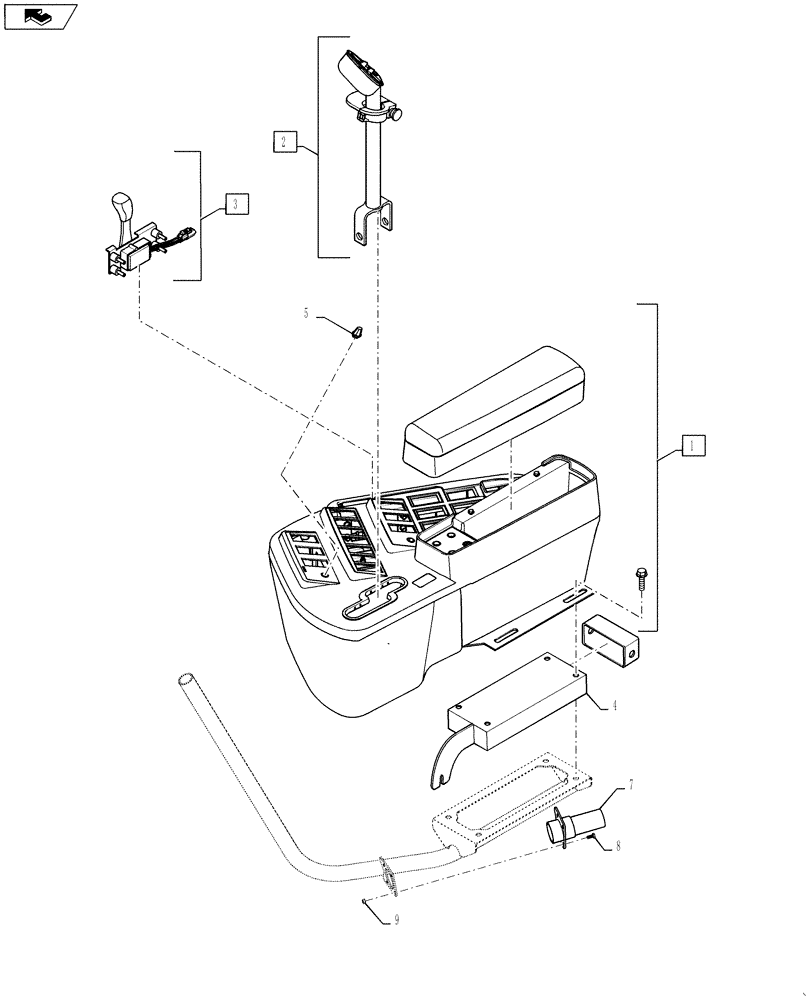 2
3
5
1
4
7
8
9