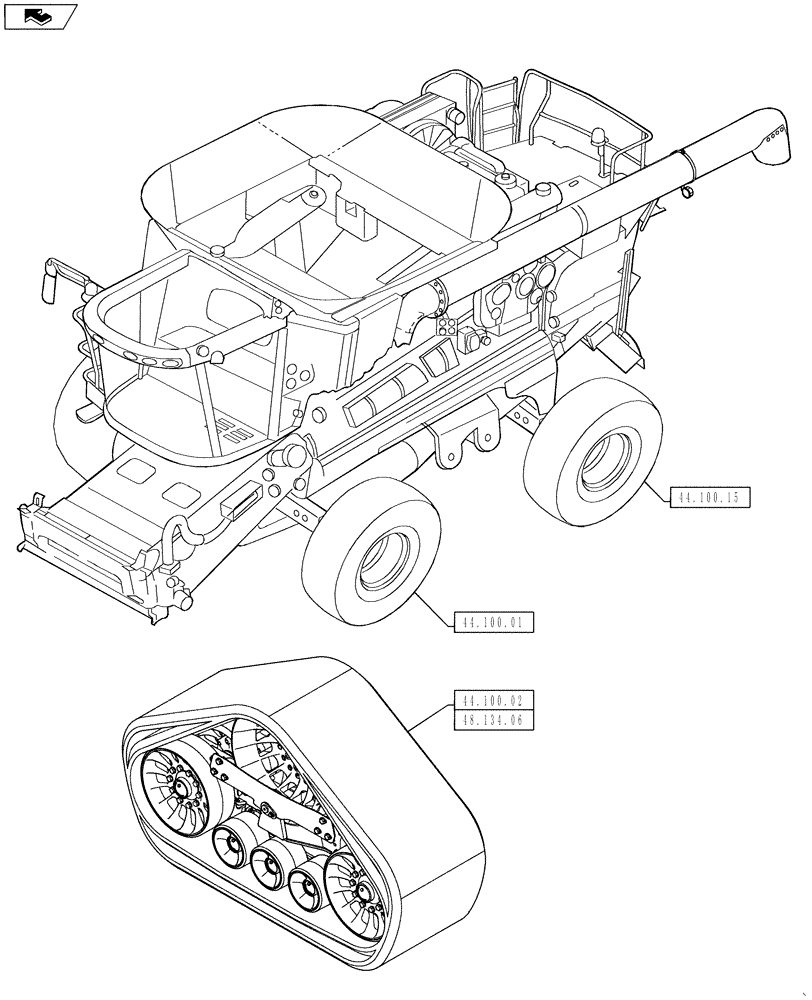 44.100.15

44.100.01

44.100.02
48.134.06