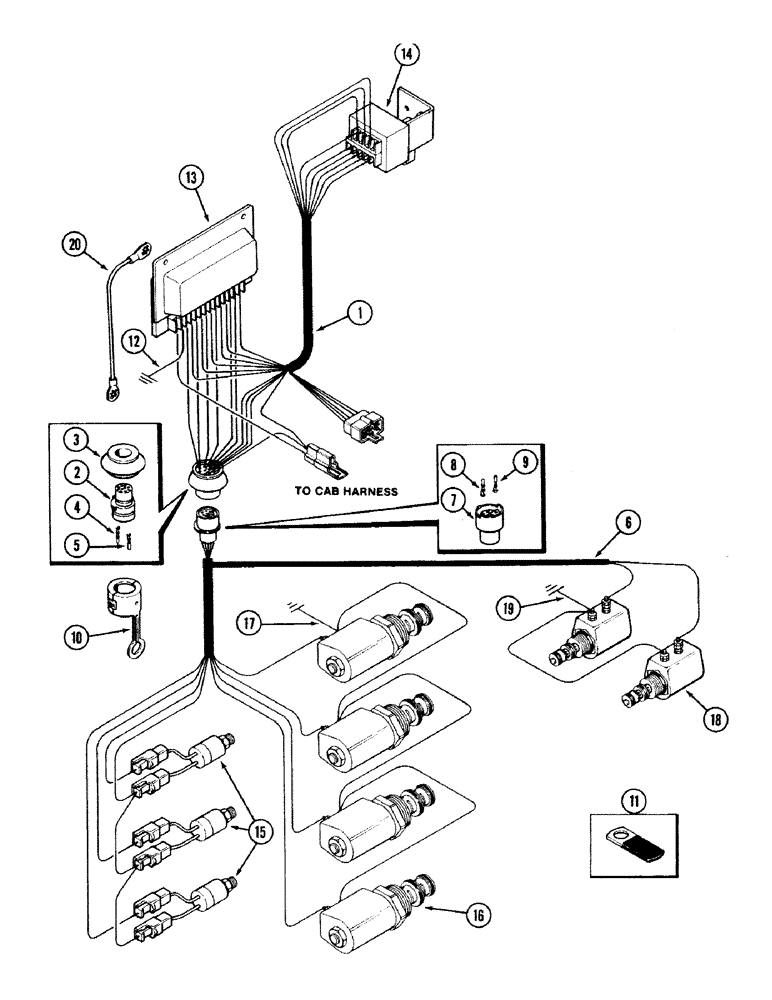 14
13
20
1
12
3
2
4
5
TO CAB HARNESS
8
9
7
6
10
17
19
18
15
11
16