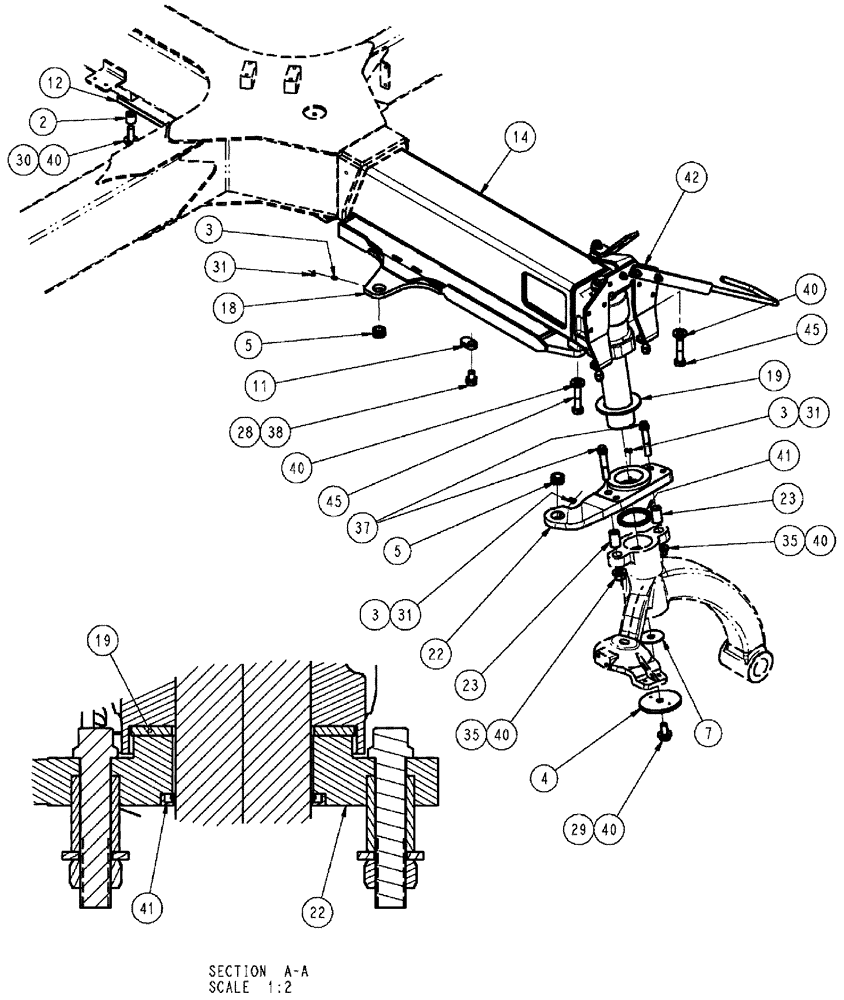 12
2
30 40
14
42
3
31
18
5
11
28 38
40
45
40
45
19
3 31
41
37
5
23
35 40
3 31
22
23
35 40
7
4
29 40
19
41
22
SECTION A-A
SCALE 1:2