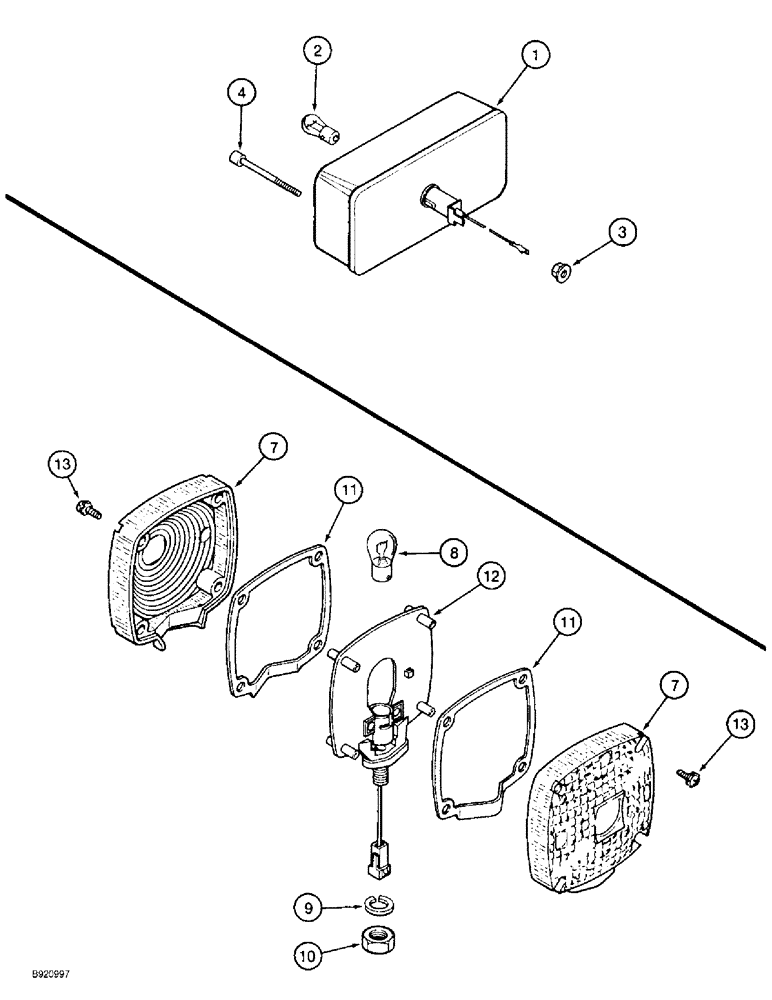 2
1
4
3
13
7
11
8
12
11
7
13
9
10
B920997