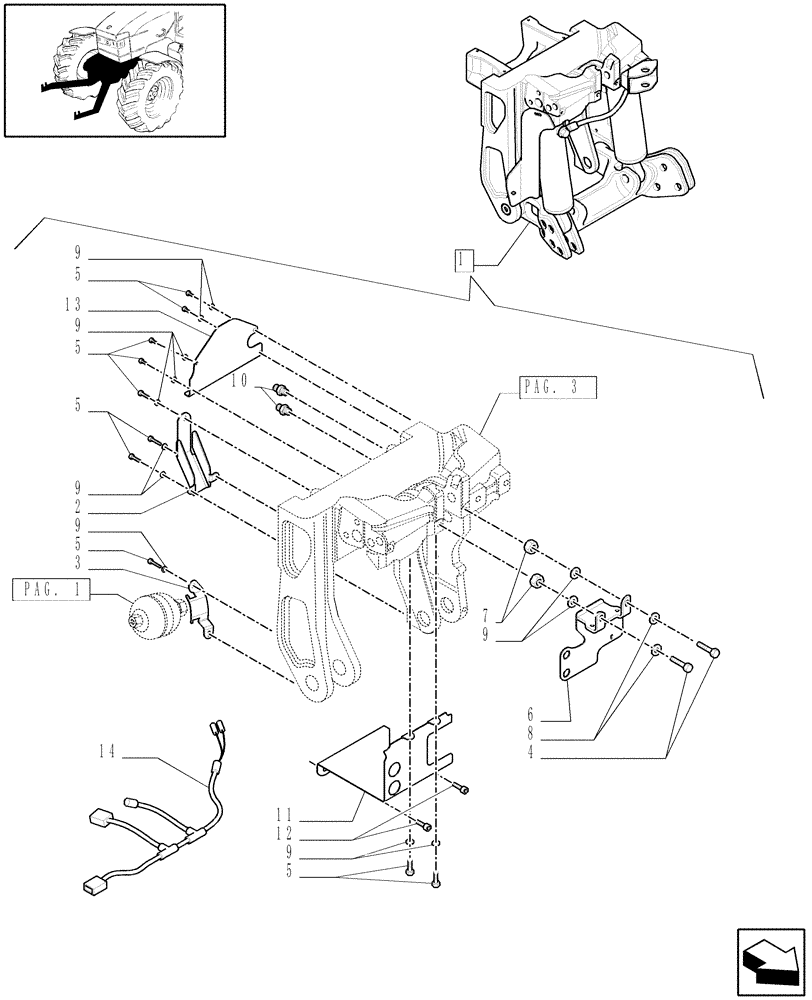 1
9
5
13
9
5
10
PAG. 3
5
9
2
9
5
3
PAG. 1
7
9
6
8
4
14
11
12
9
5