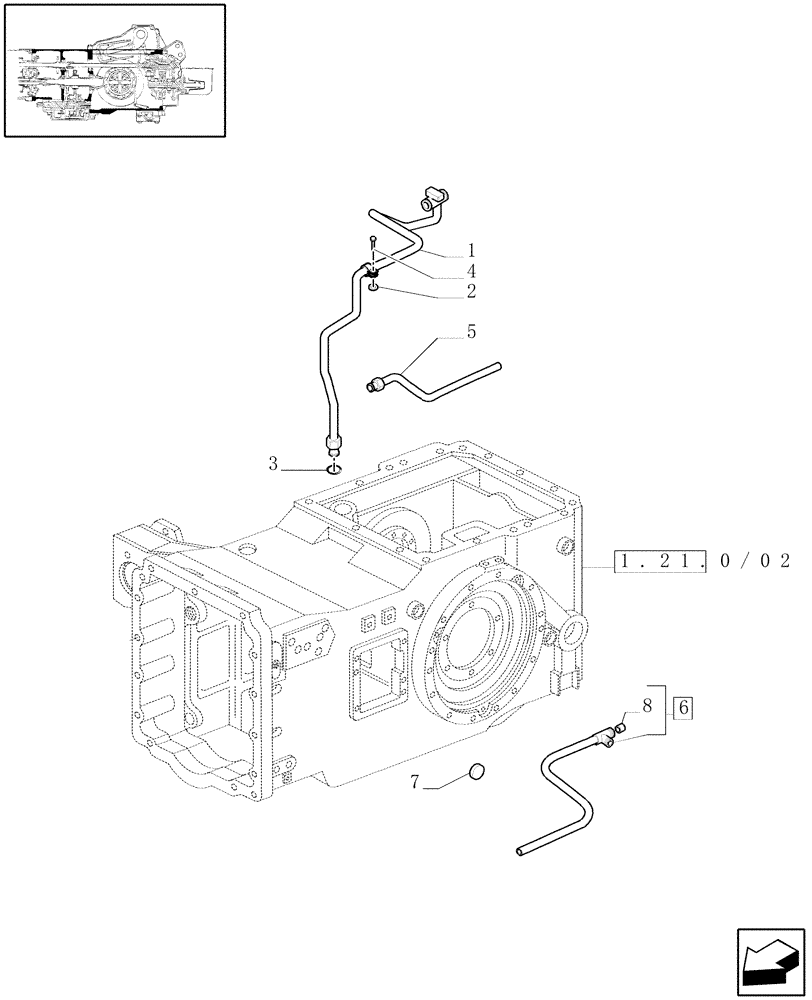 1
4
2
5
3
1.21.0/02
8
6
7