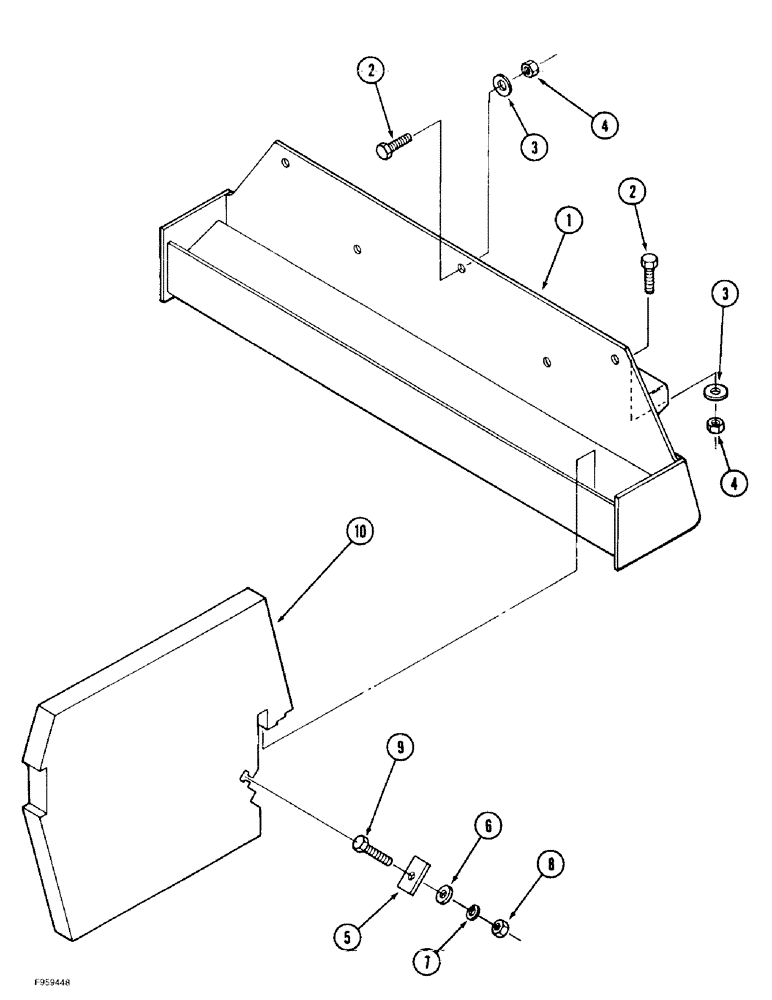 2
3
4
2
1
3
4
10
9
6
8
5
7
F959448