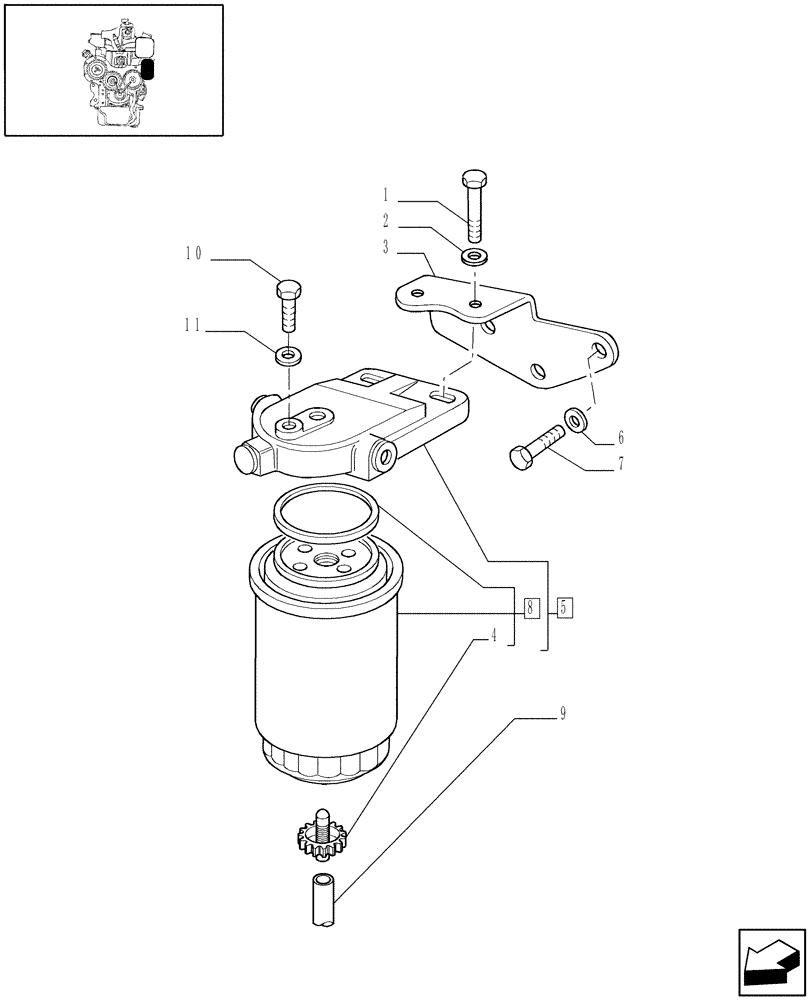 1
2
3
10
11
6
7
8
5
4
9