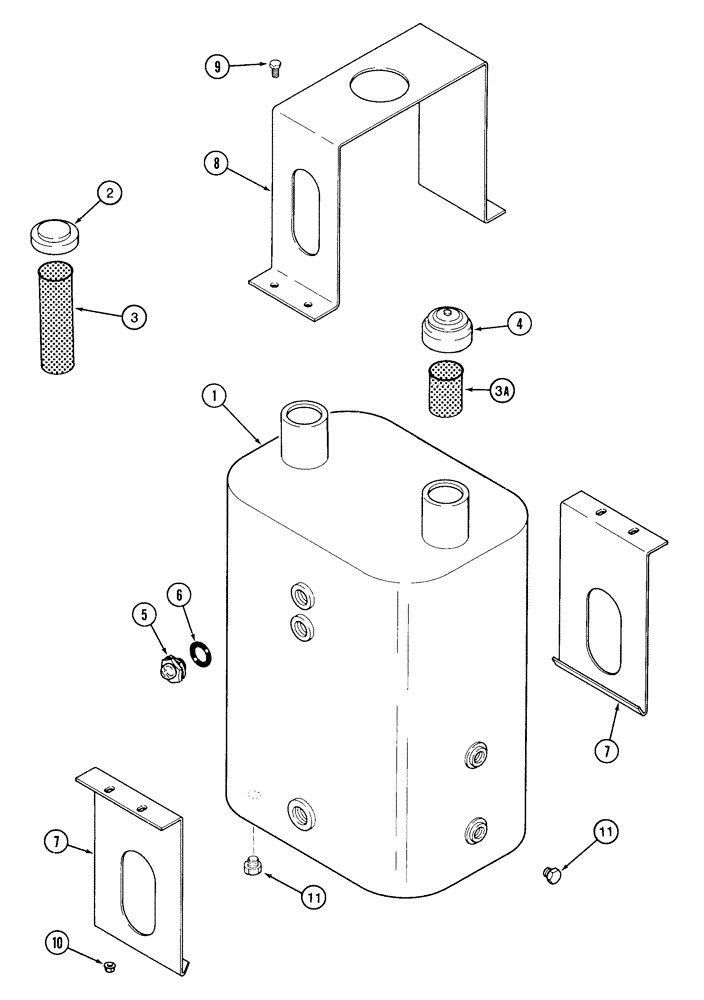 9
8
2
3
4
3A
1
5
6
7
7
11
11
10