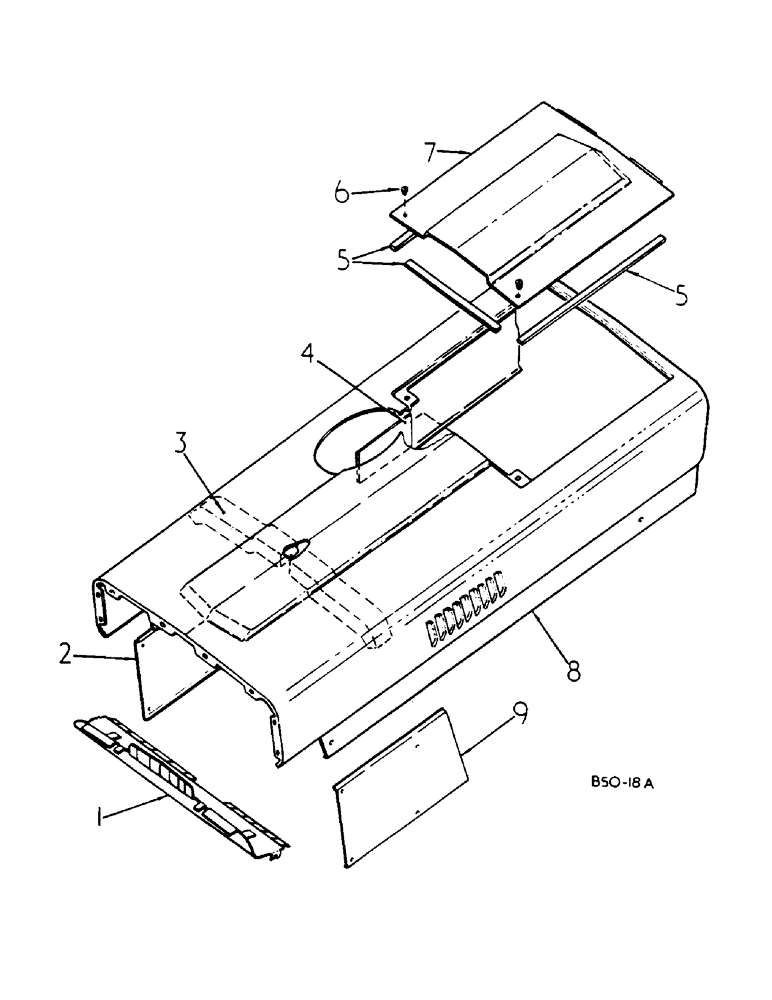 7
6
5
5
4
3
2
8
9
1
B50-18 A