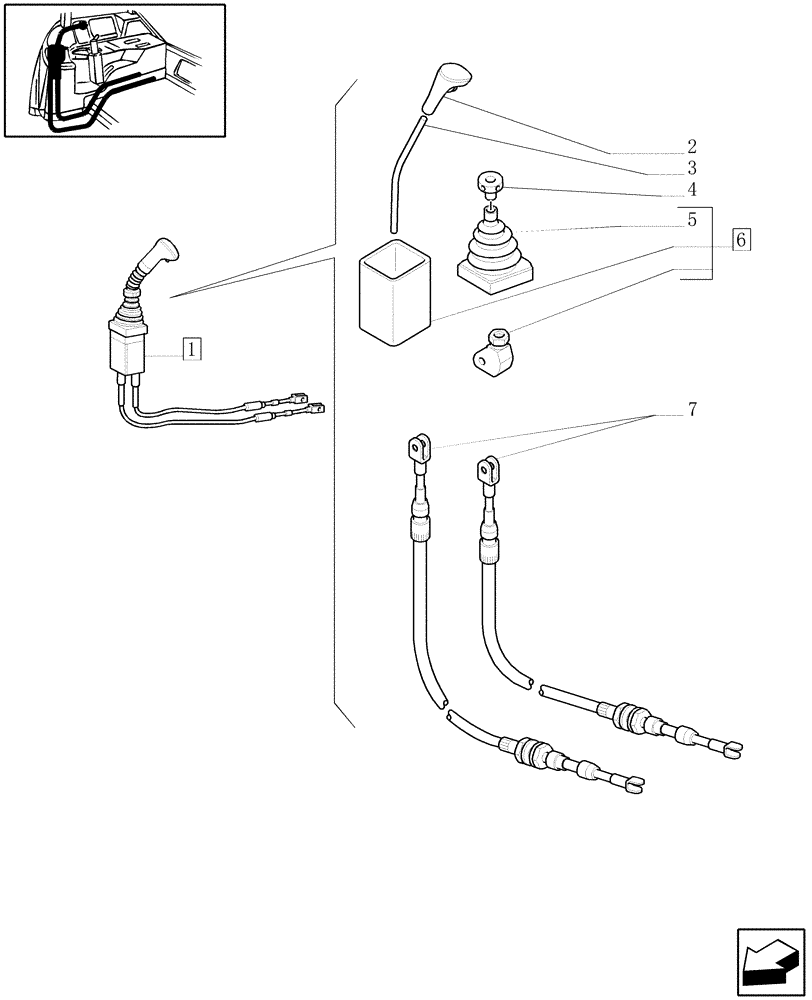 2
3
4
5
6
1
7