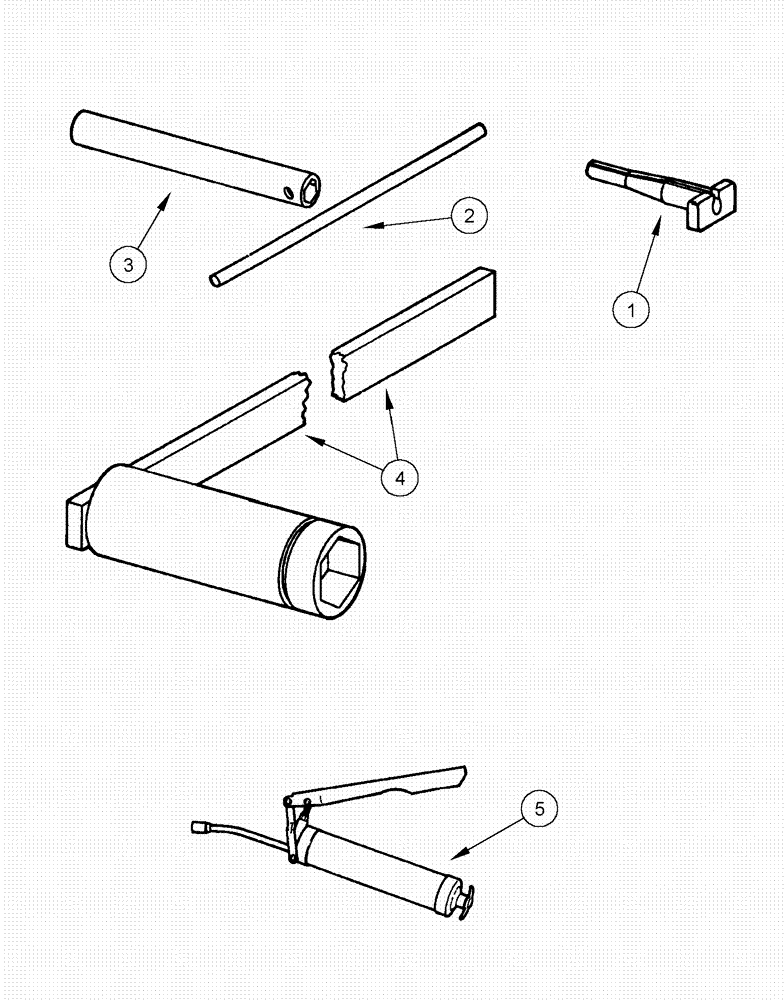 3
2
1
4
5