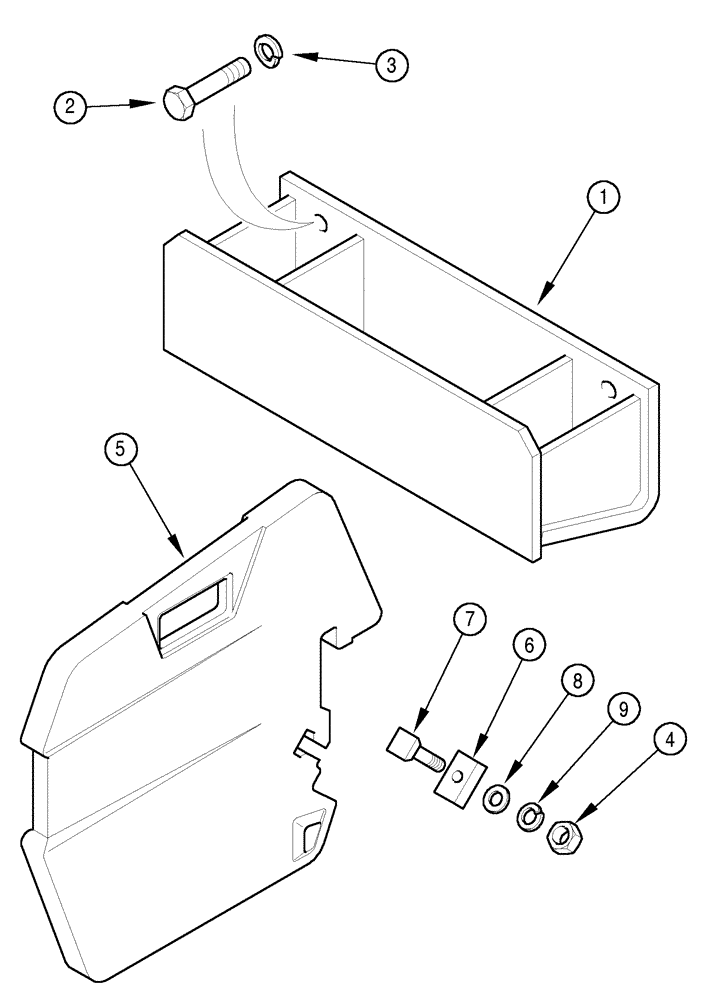 3
2
1
5
7
6
8
9
4