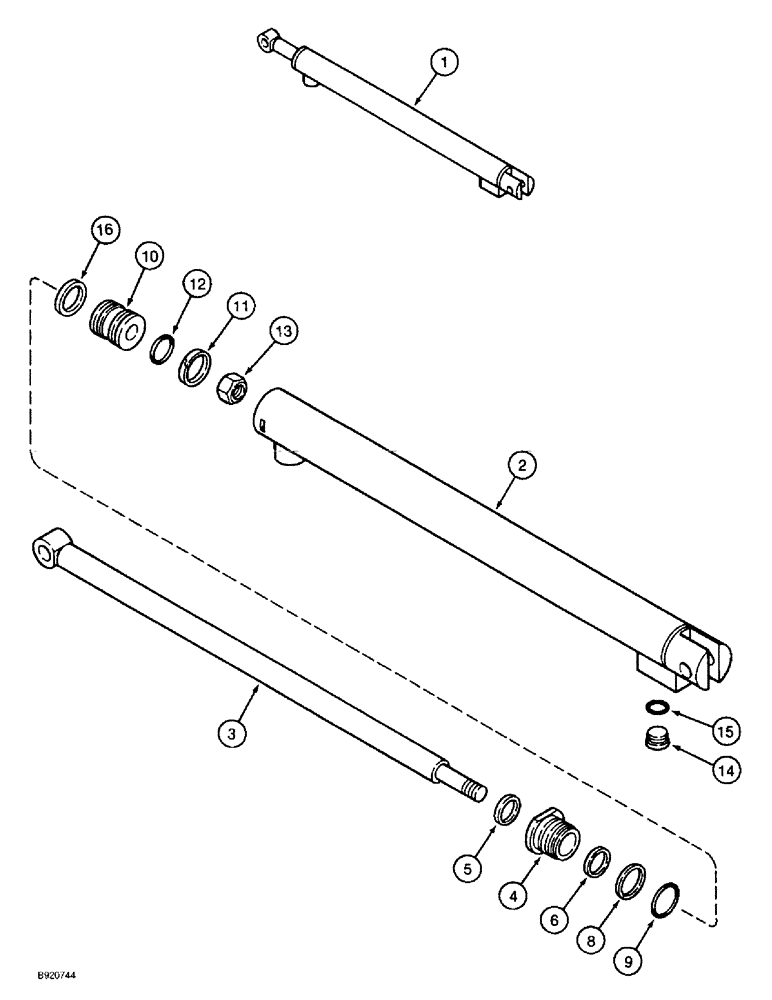 1
16
10
12
11
13
2
3
15
14
5
4
6
8
9
B920744