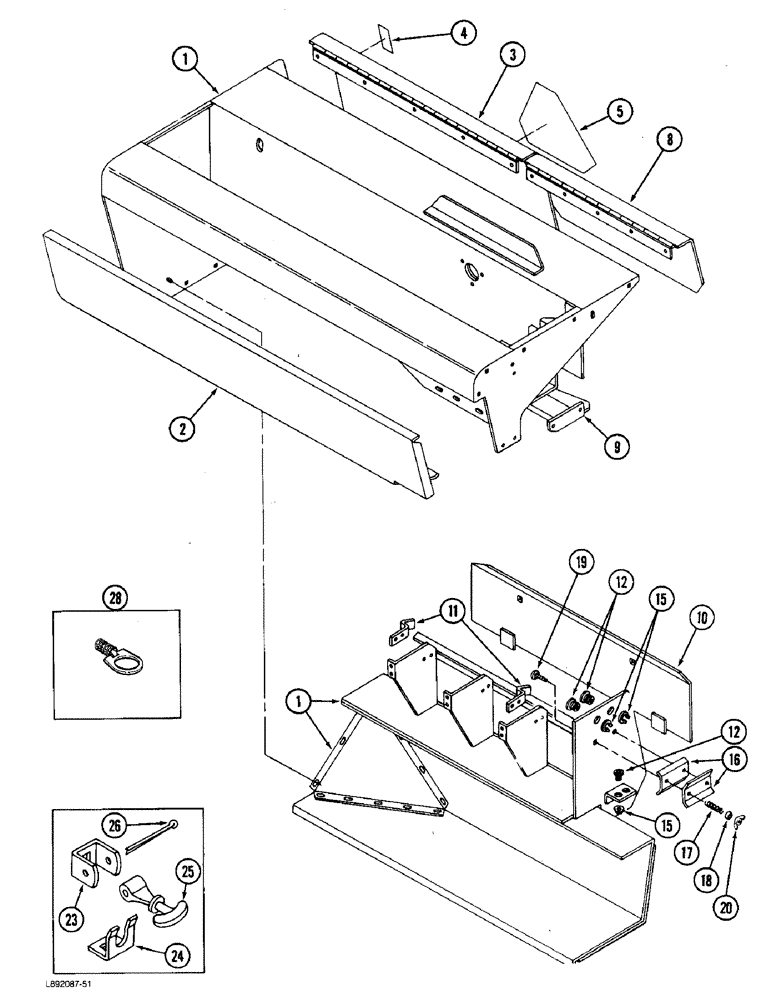 1
4
3
5
8
2
9
28
19
12
15
10
11
1
12
16
15
17
18
20
26
25
23
24
L892087-51