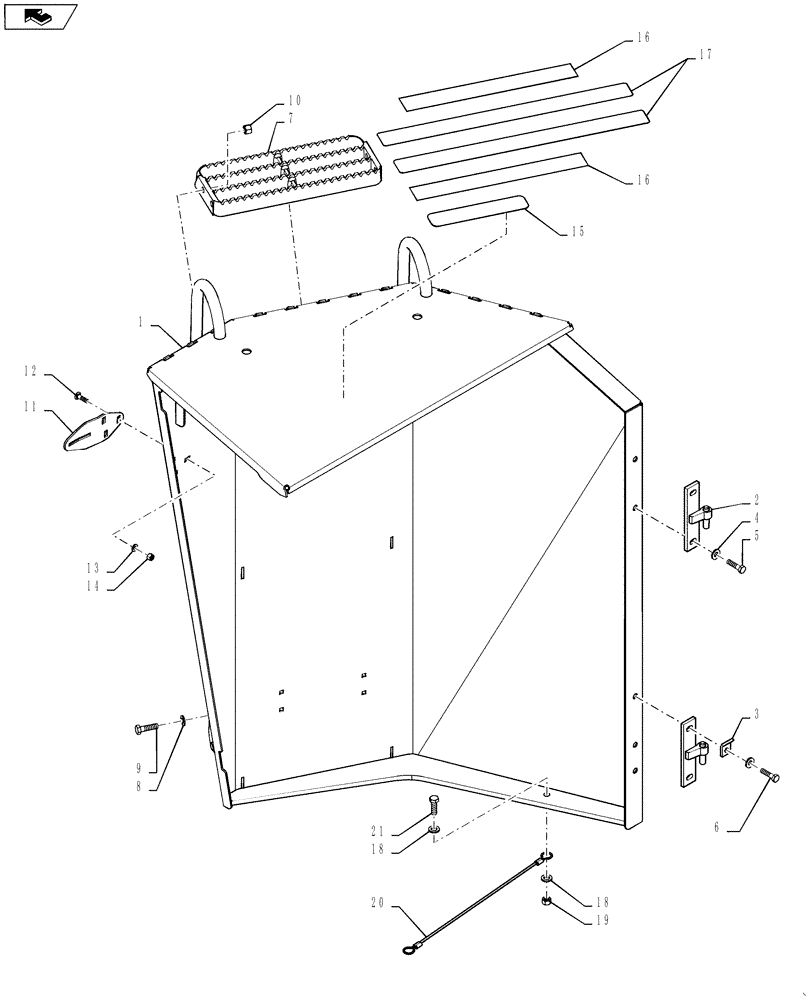 16
17
10
7
16
15
1
12
11
2
4
5
13
14
3
9
8
6
21
18
20
18
19