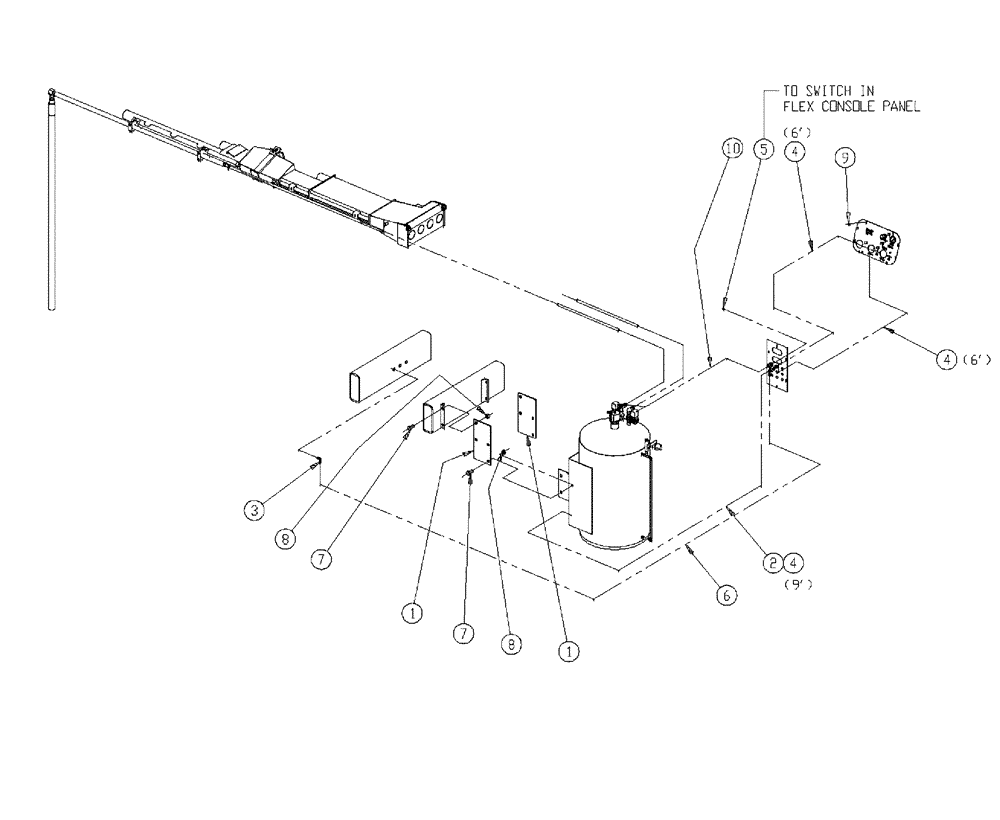 TO SWITCH IN
FLEX CONSOLE PANEL

(6')

10

5

4

9

4 (6')

3

8

7

1

7

8

1

6

2 4

(9')