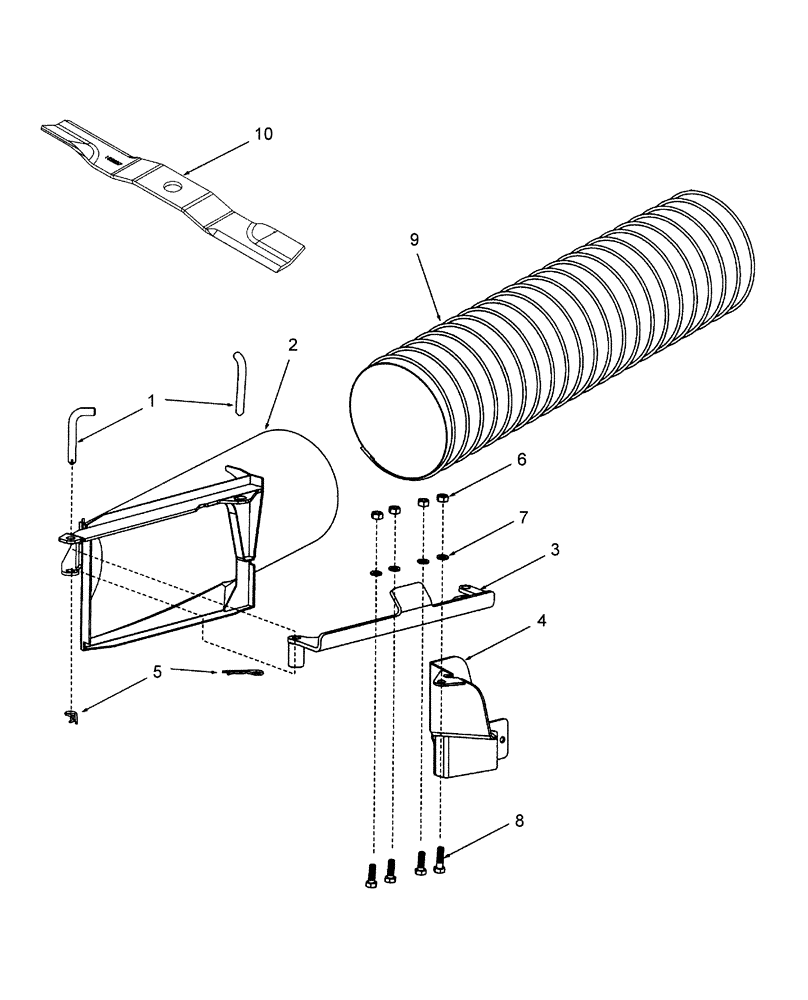 10
9
2
1
6
7
3
4
5
8