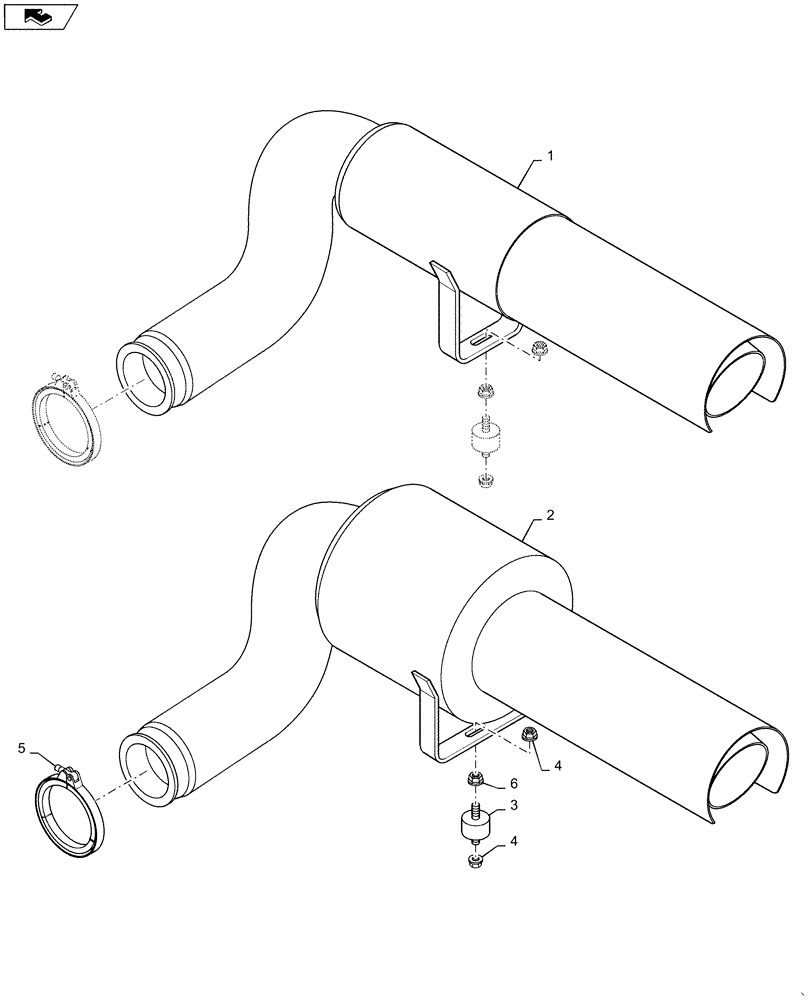 1

2

5

4

6

3

4