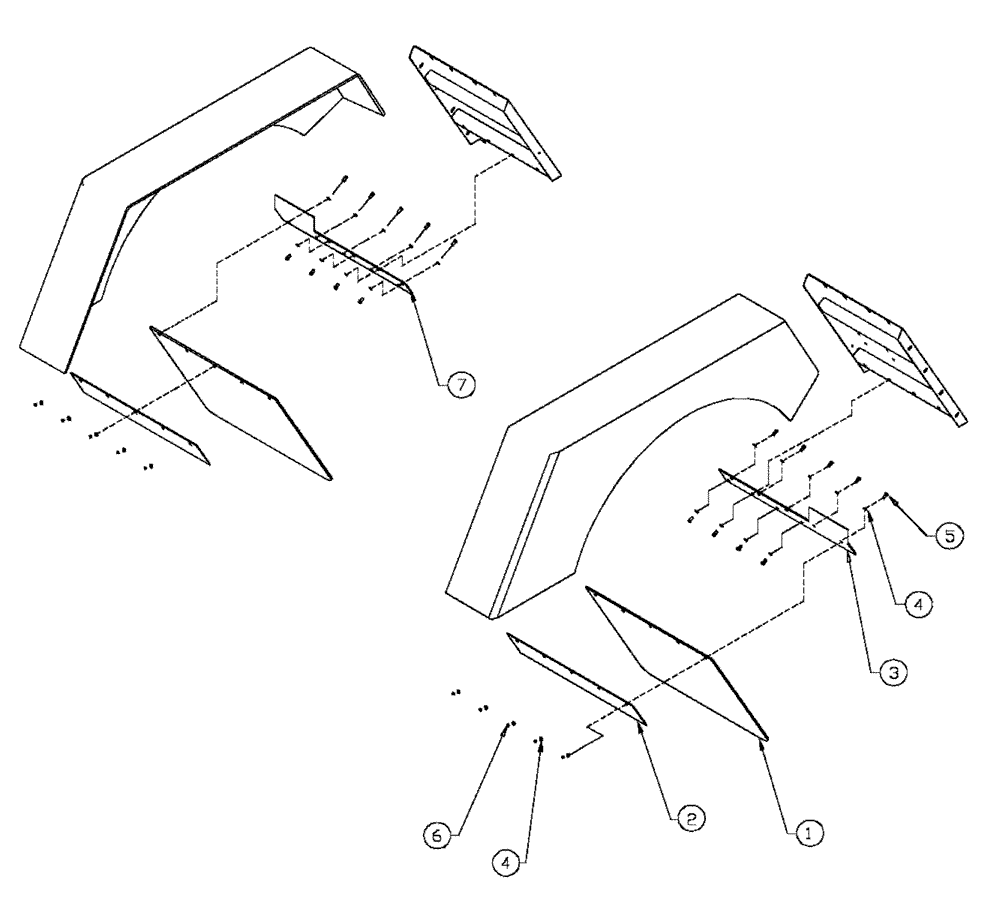 7
5
4
3
6
4
2
1