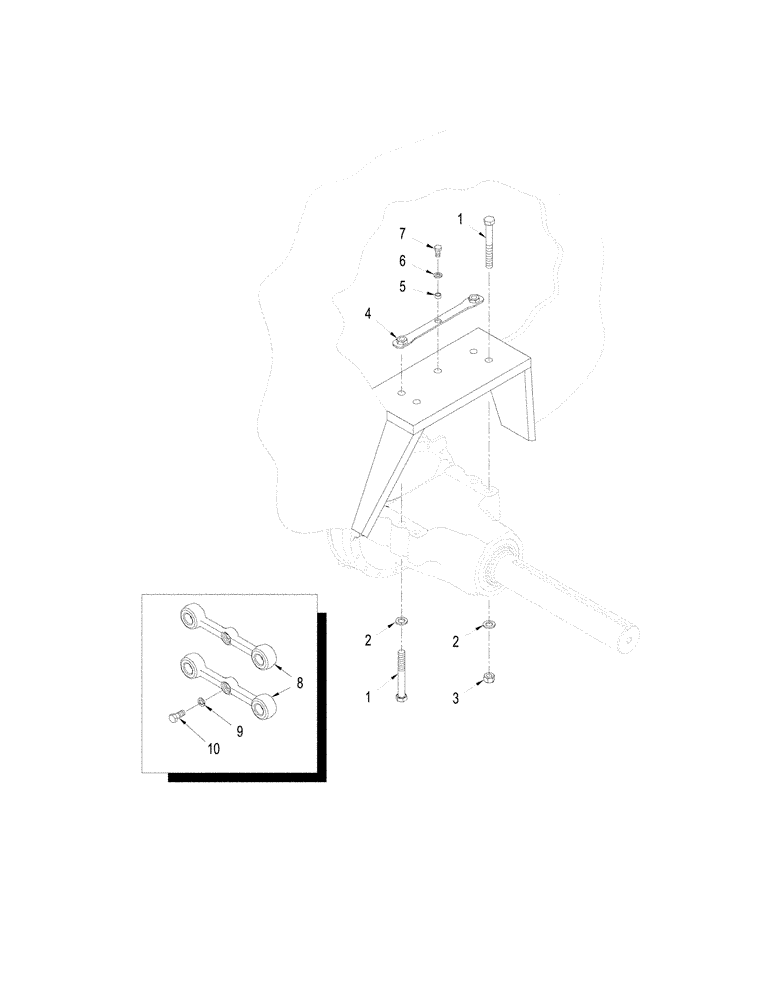 1
7
6
5
4
2
2
1
3
8
9
10