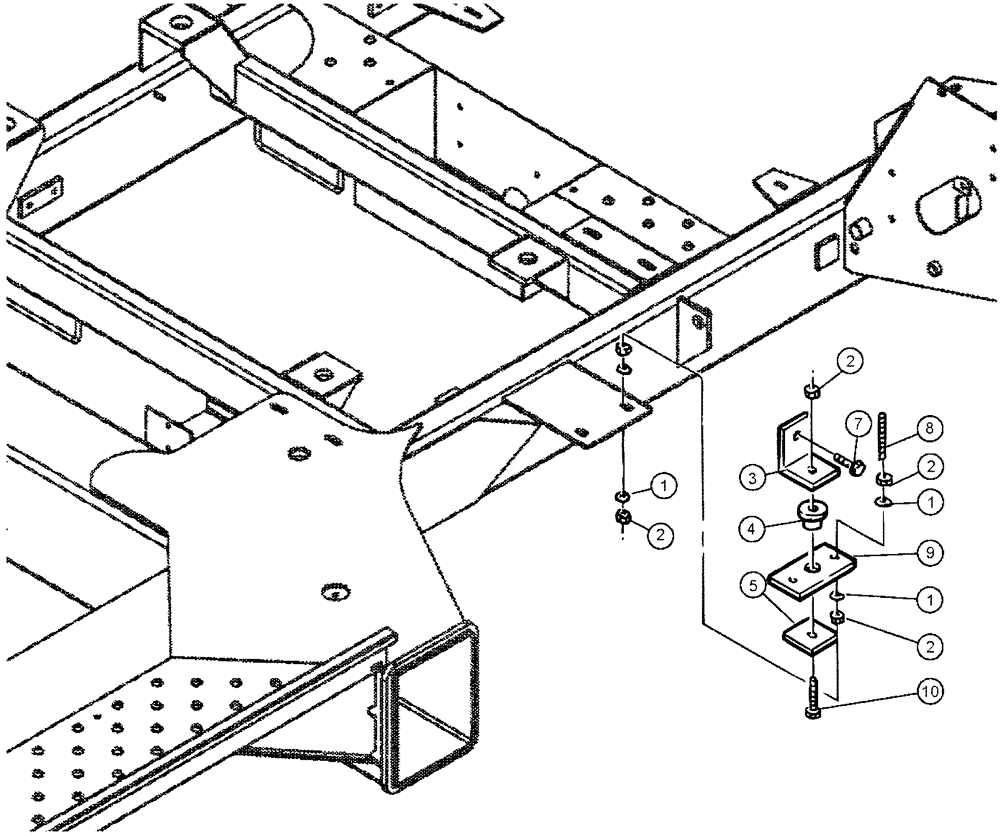 2
7
8
3
2
1
1
2
4
9
5
1
2
10