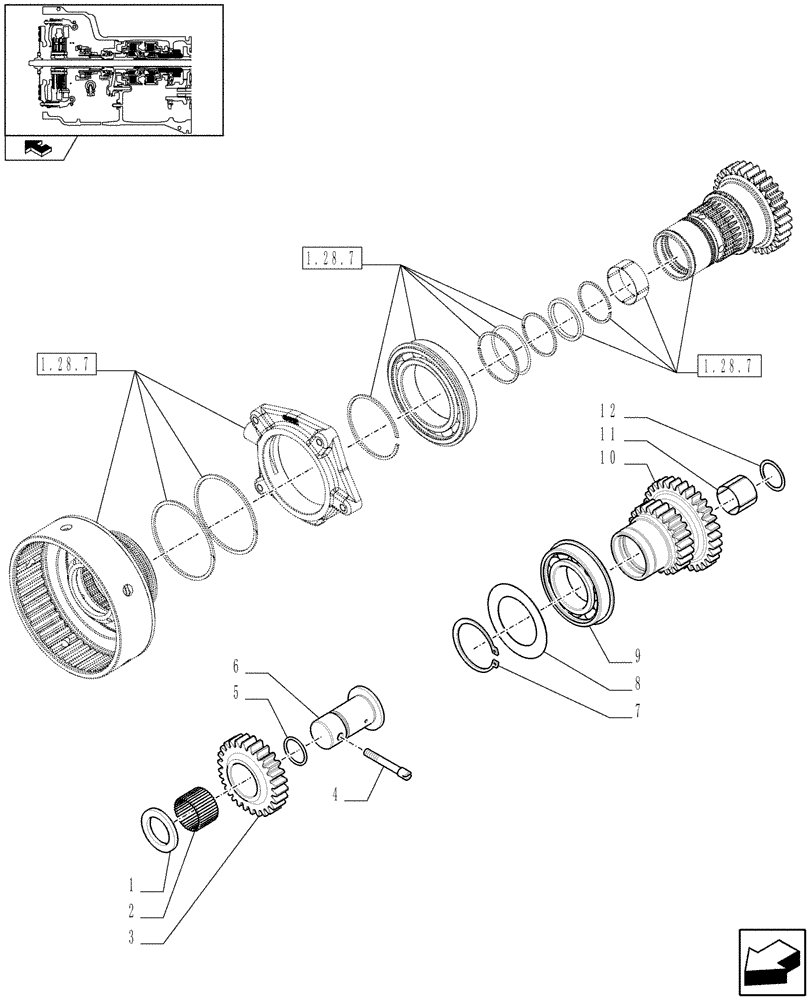 1.28.7

1.28.7

1.28.7

12
11
10

9
8
7

6
5
4

1
2
3