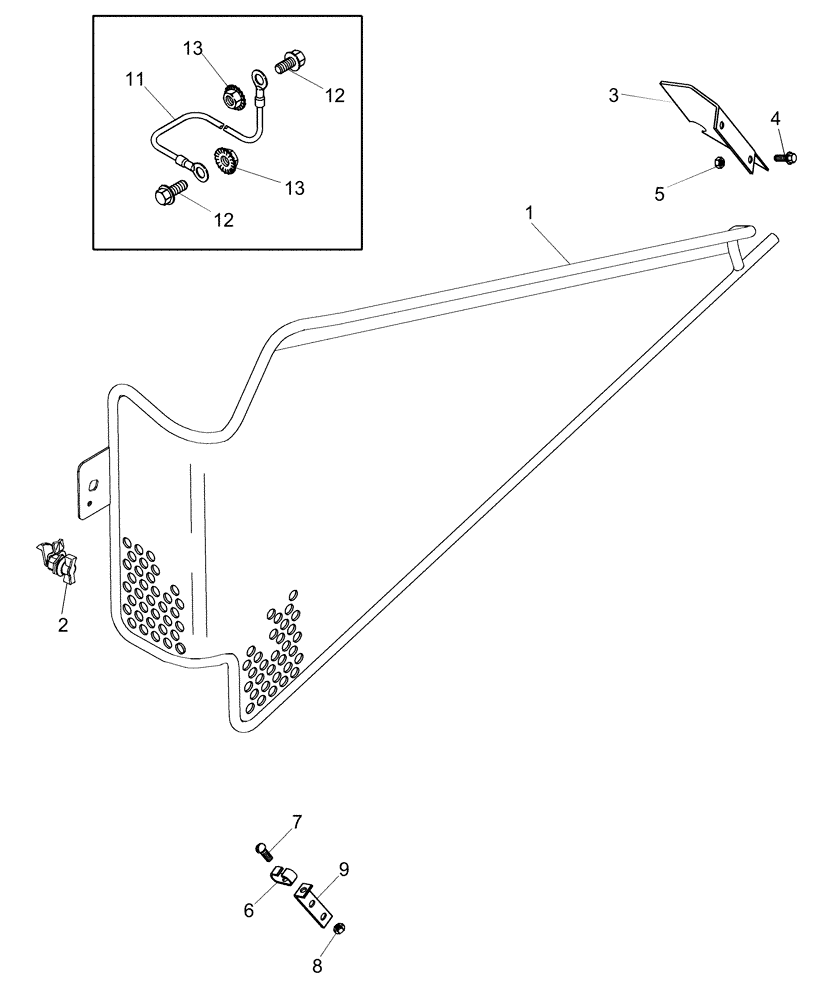 13
11
12
13
12
3
4
5
1
2
7
9
6
8