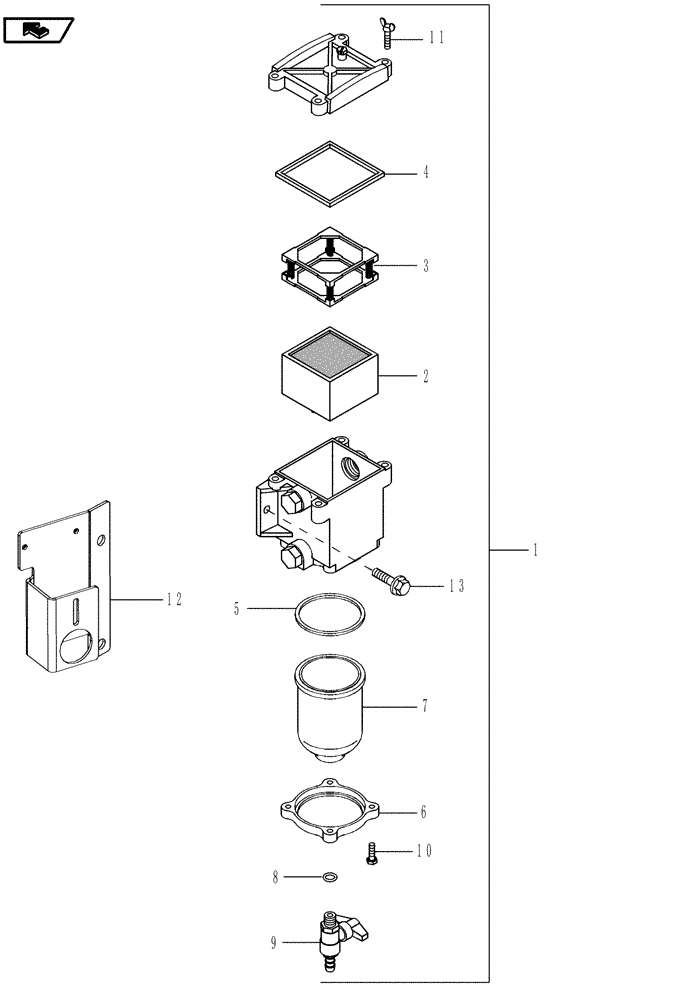 11
4
3
2
1
12
13
5
7
6
10
8
9