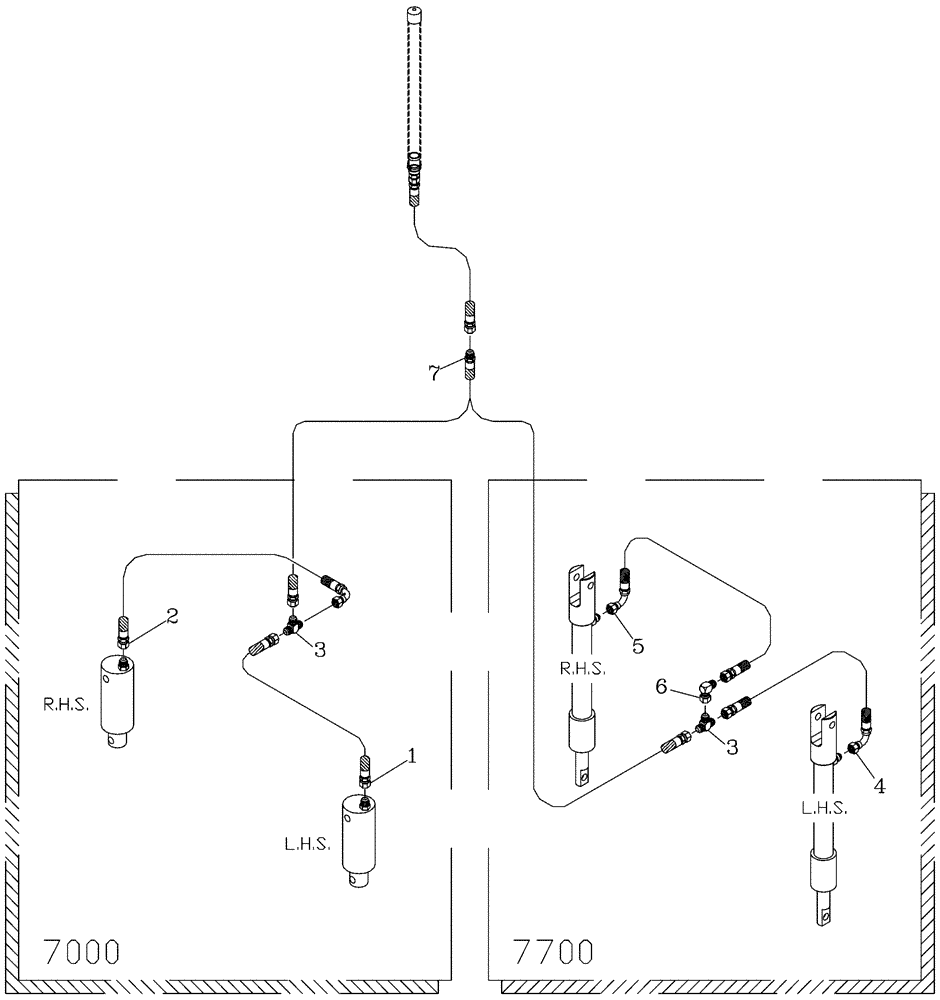 7

2

3

R.H.S.

1

L.H.S.

7000

5

R.H.S.

6

3

4

L.H.S.

7700