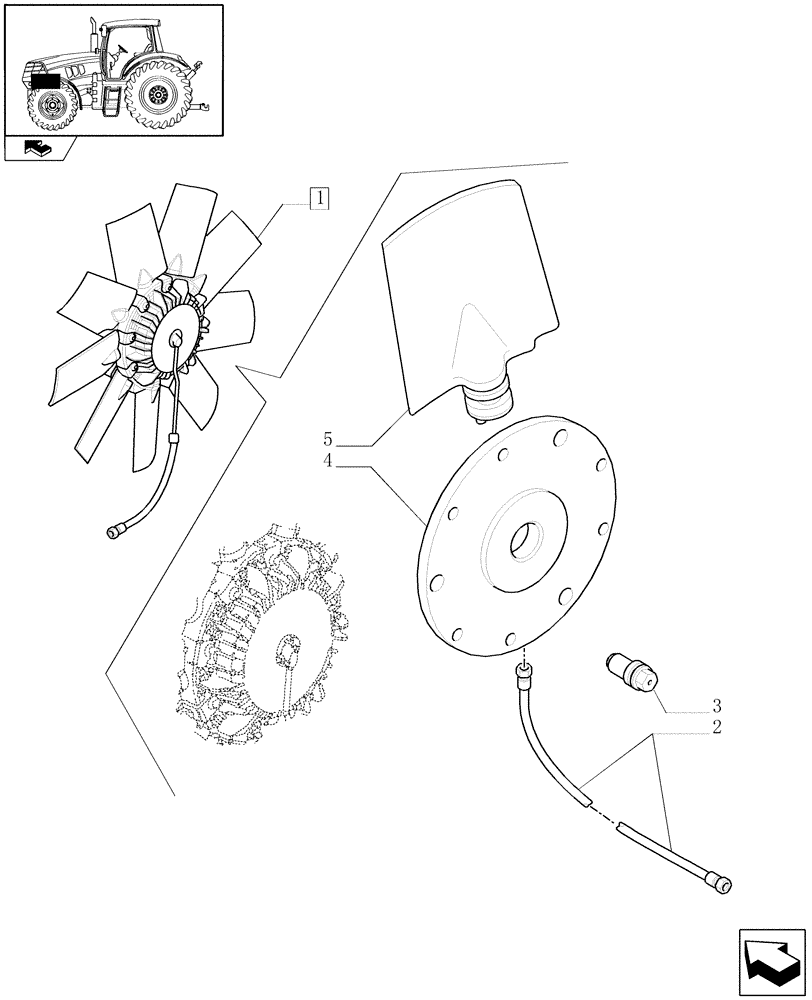 1
5
4
3
2