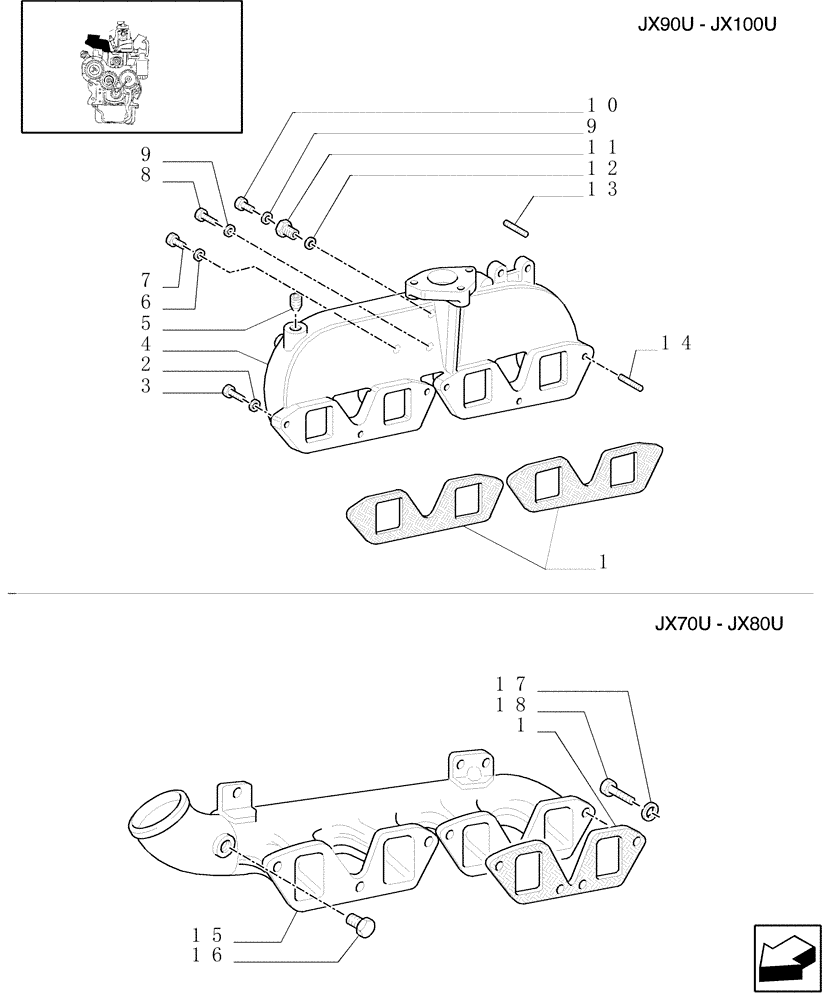 JX90U - JX100U

10
9
11
12
13
9
8
7
6
5
4
2
3
14
1

JX70U - JX80U

17
18
1
15
16