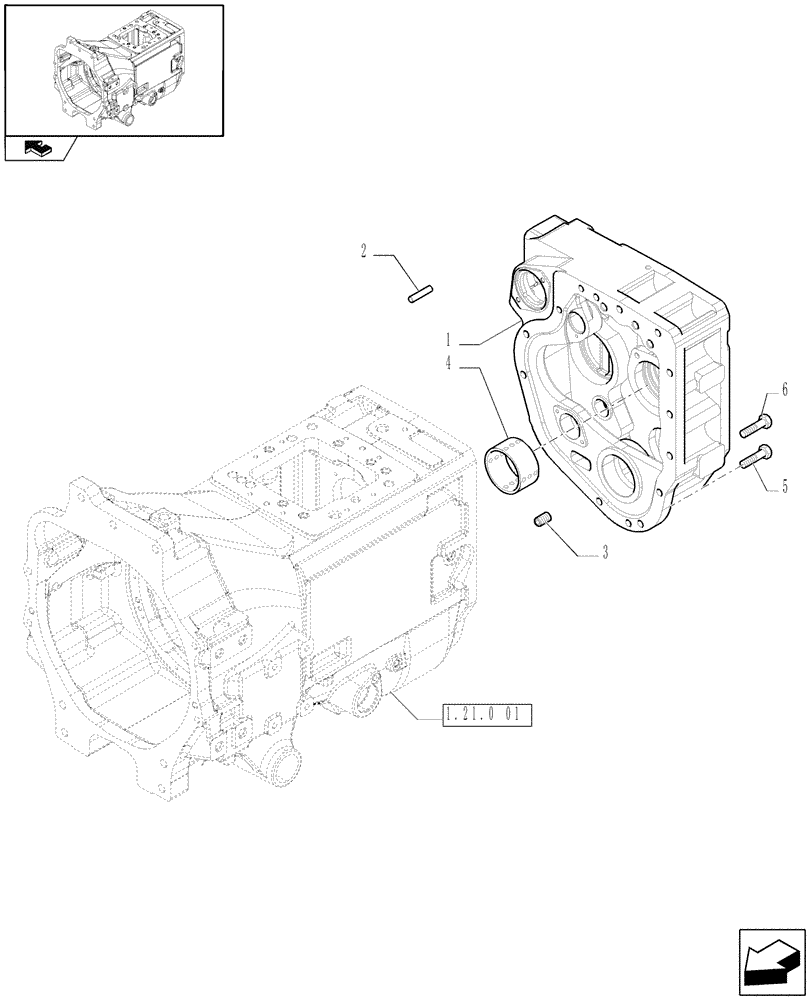 2
1
4
6
5
3
1.21.0 01