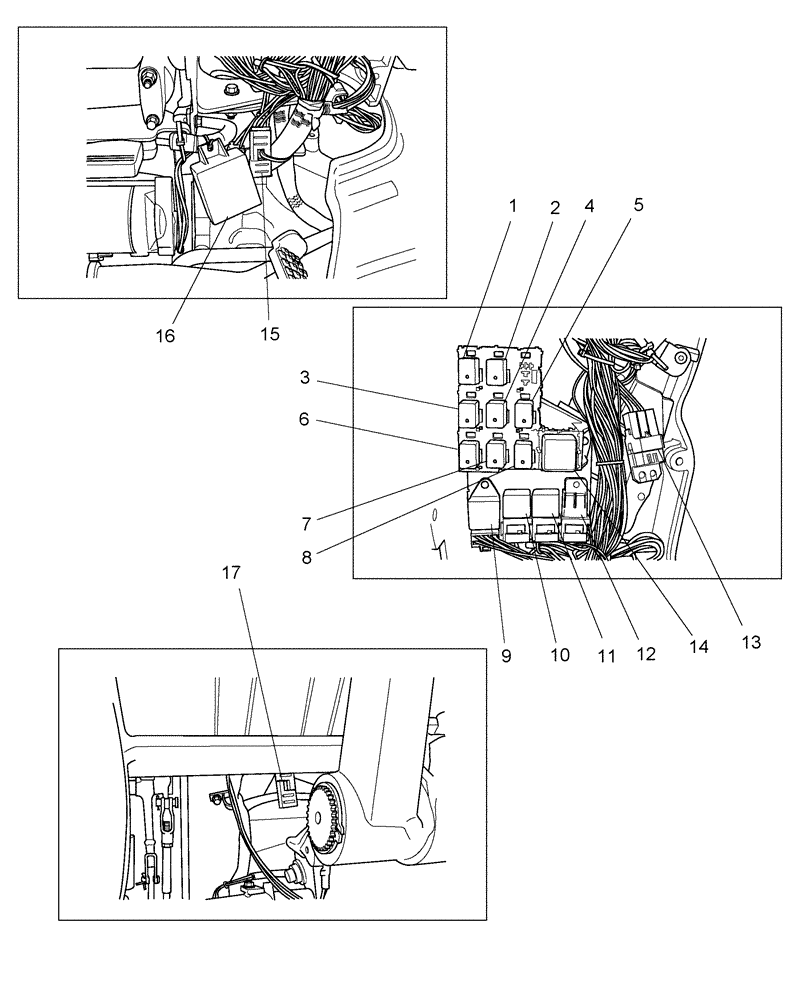 16
15
1
2
4
5
3
6
7
8
9
10
11
12
14
13
17