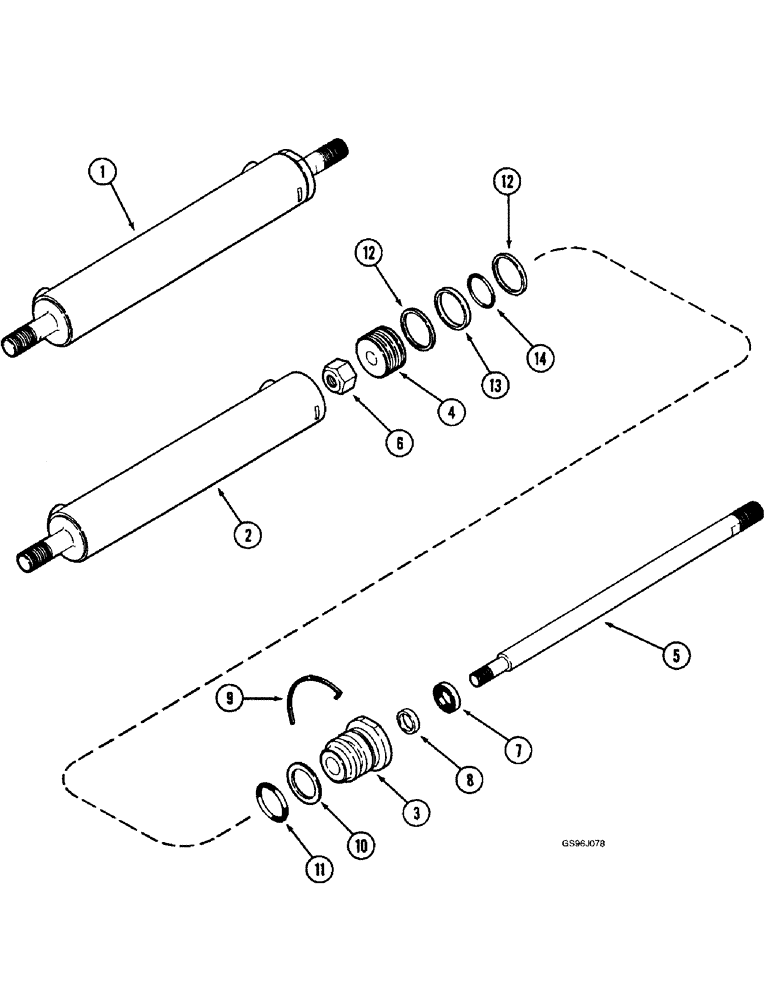 1
12
12
14
13
4
6
2
5
9
7
8
3
10
11
GS96J078