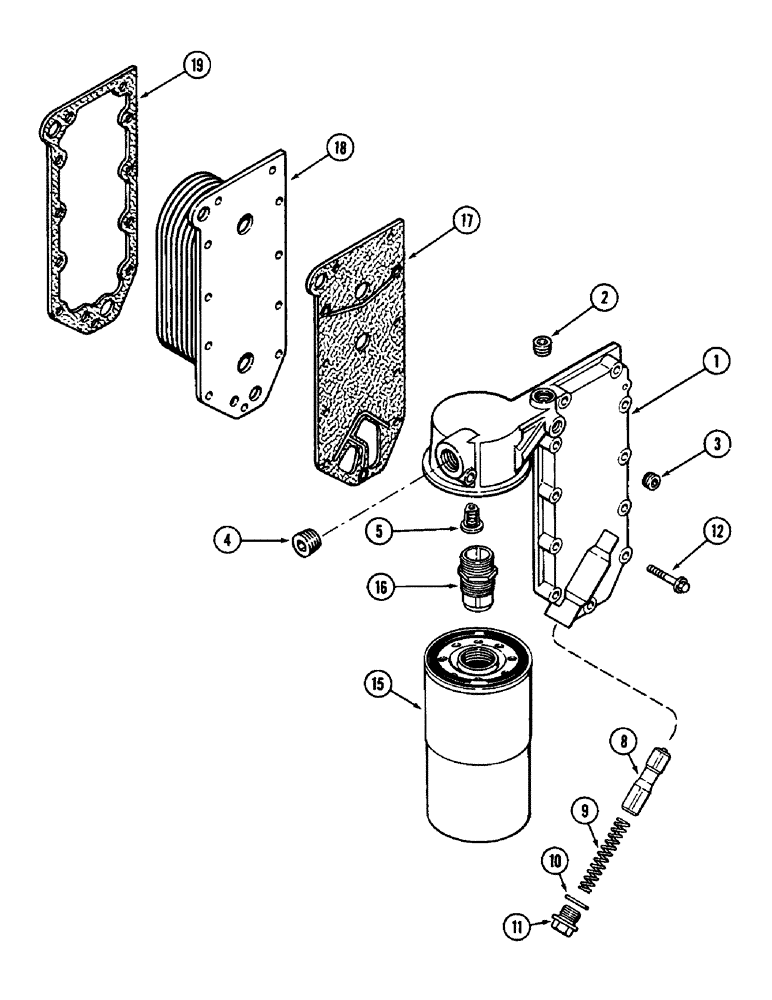 19
18
17
2
1
3
4
5
12
16
15
8
9
10
11