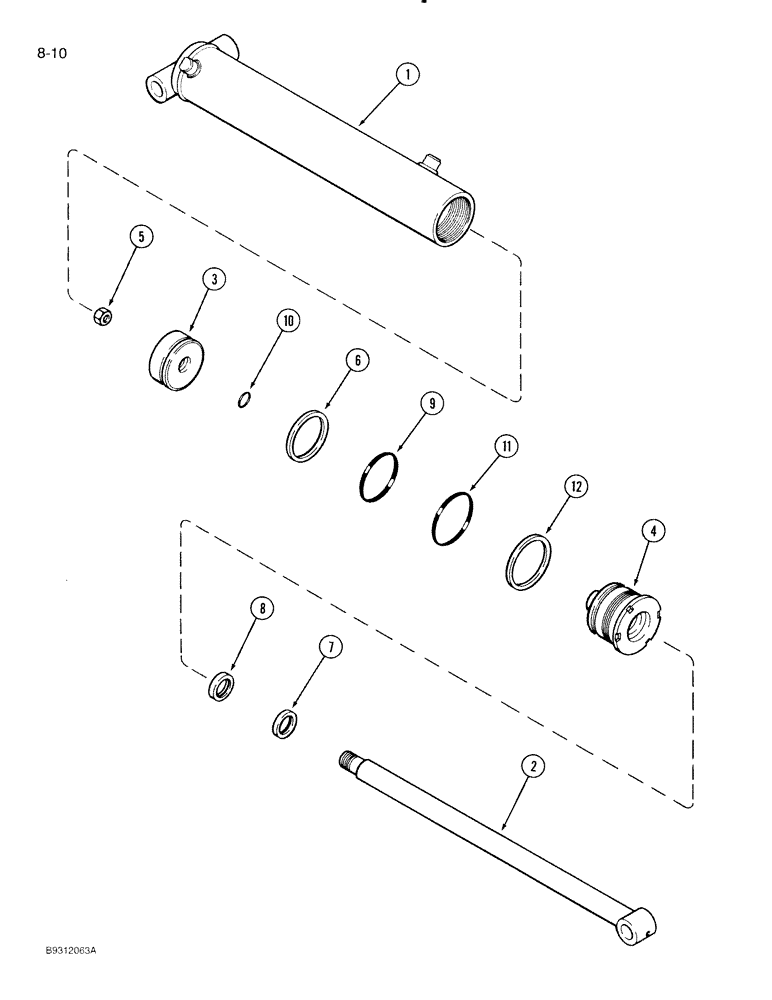 8-10

1

5

3

10

6

9

11

12

4

8

7

2

B9312063A