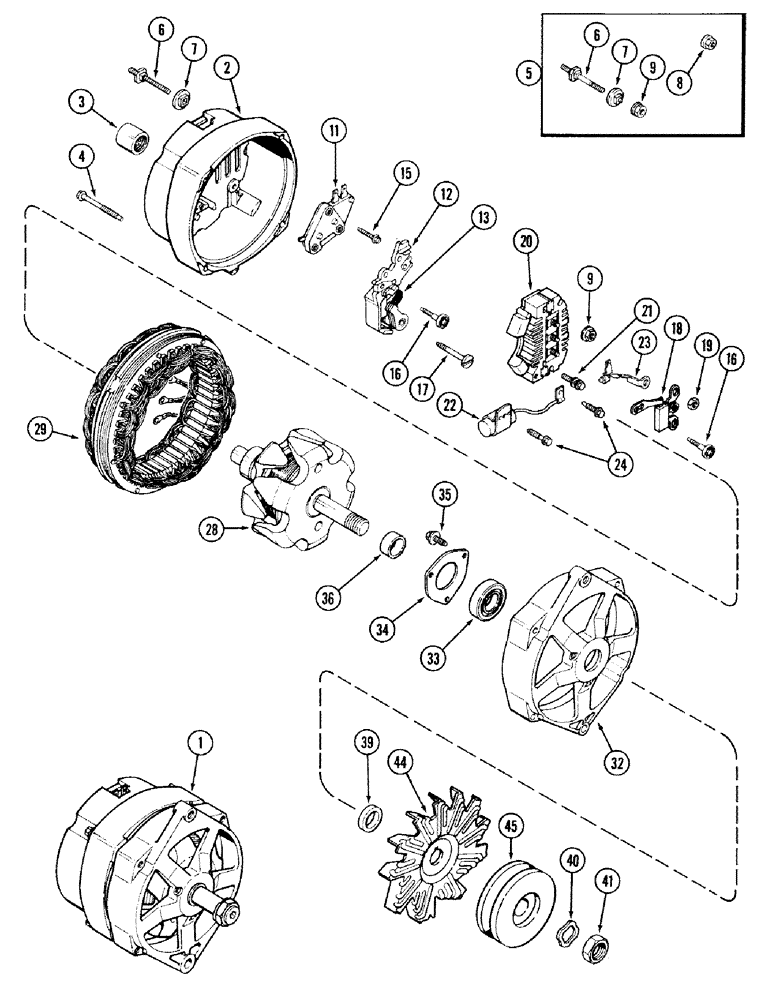 6
7
2
3
4
5
6
7
9
8
11
15
12
13
20
9
21
23
18
19
16
16
17
22
24
29
28
35
36
34
33
32
1
39
44
45
40
41