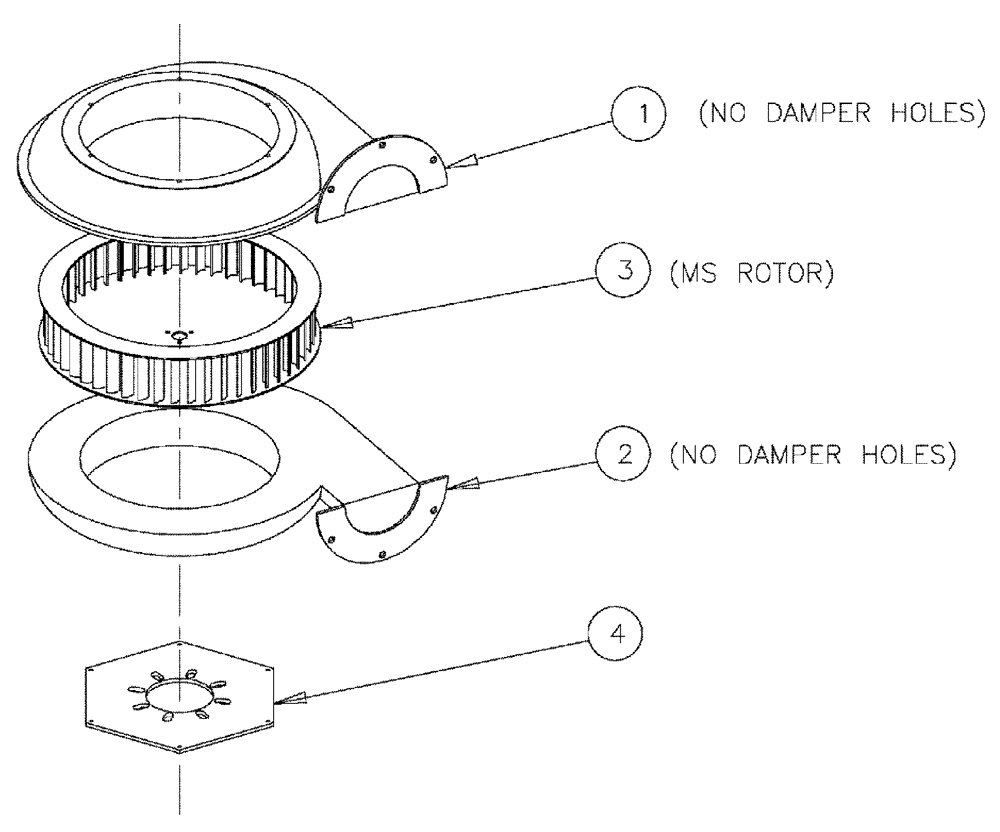 1 (NO DAMPER HOLES)

3 (MS ROTOR)

2 (NO DAMPER HOLES)

4