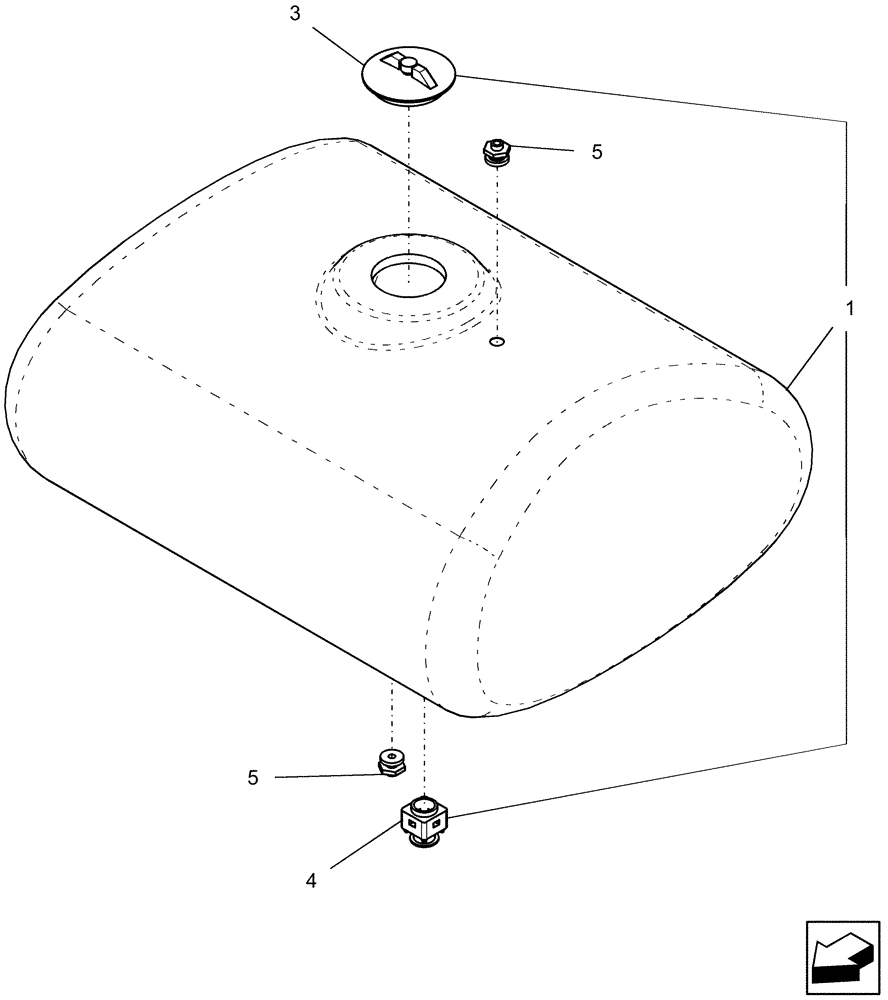 3
5
1
5
4