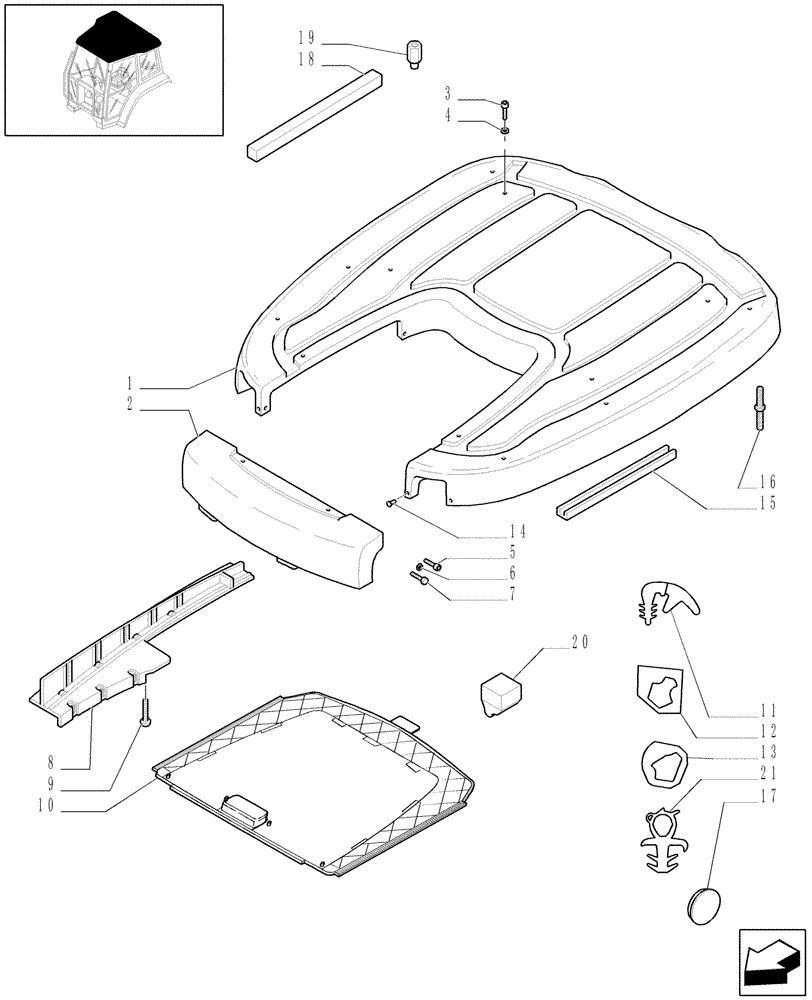 19
18
3
4
1
2
16
15
14
5
6
7
20
11
12
13
21
17
8
9
10