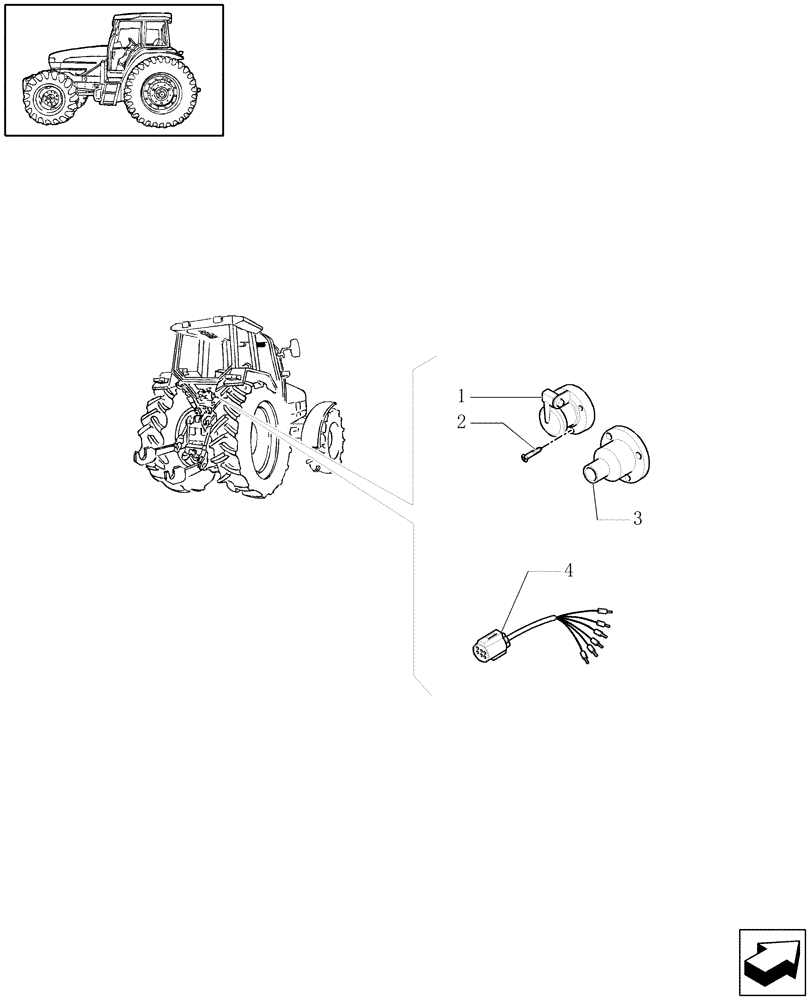 1
2
3
4