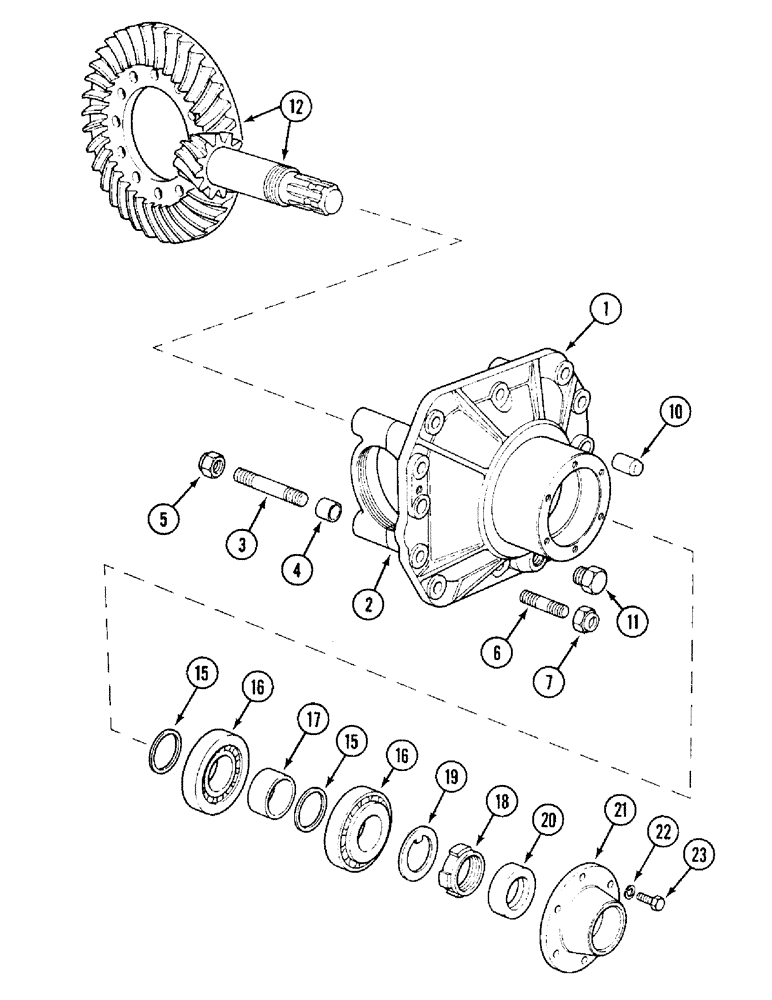 12
1
10
5
3
4
2
11
6
7
15
16
17
15
16
19
18
20
21
22
23