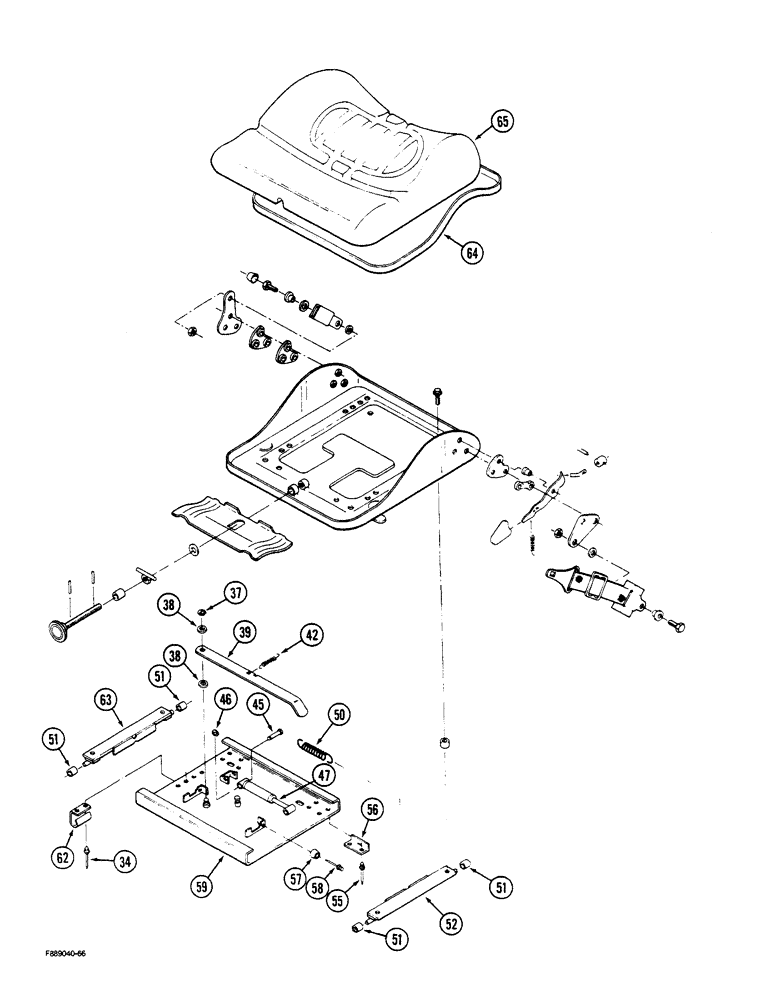 65
64
37
38
39
42
38
51
63
46
45
50
51
47
56
62
34
59
57
58
55
51
52
51
F889040-66