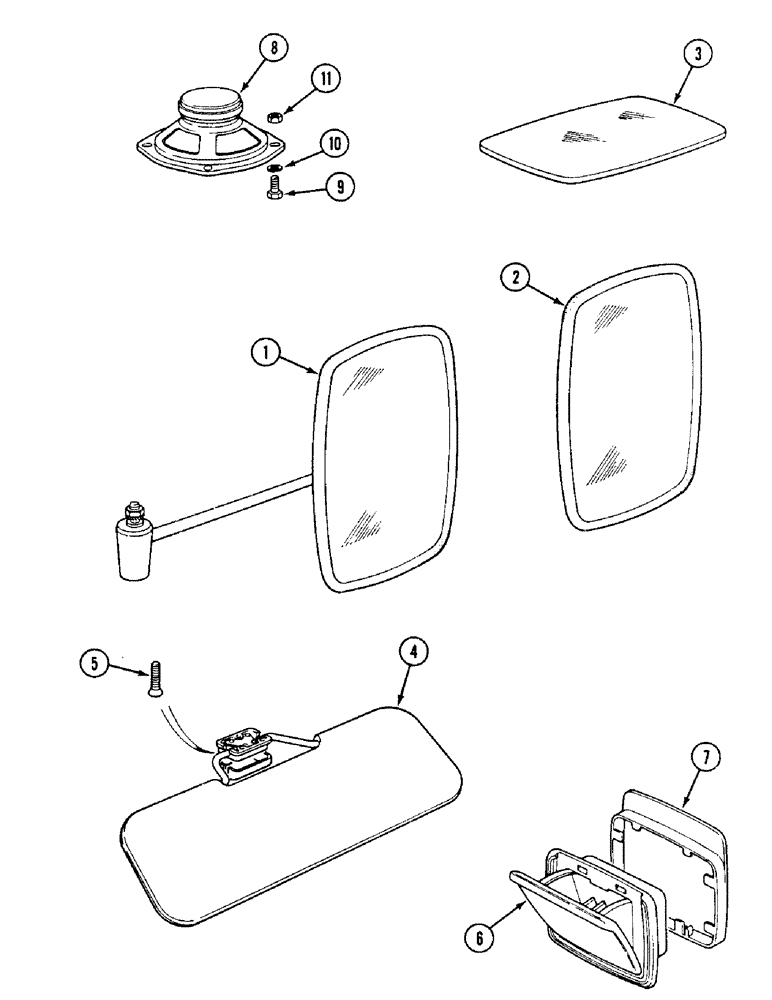 8
11
3
10
9
2
1
5
4
7
6