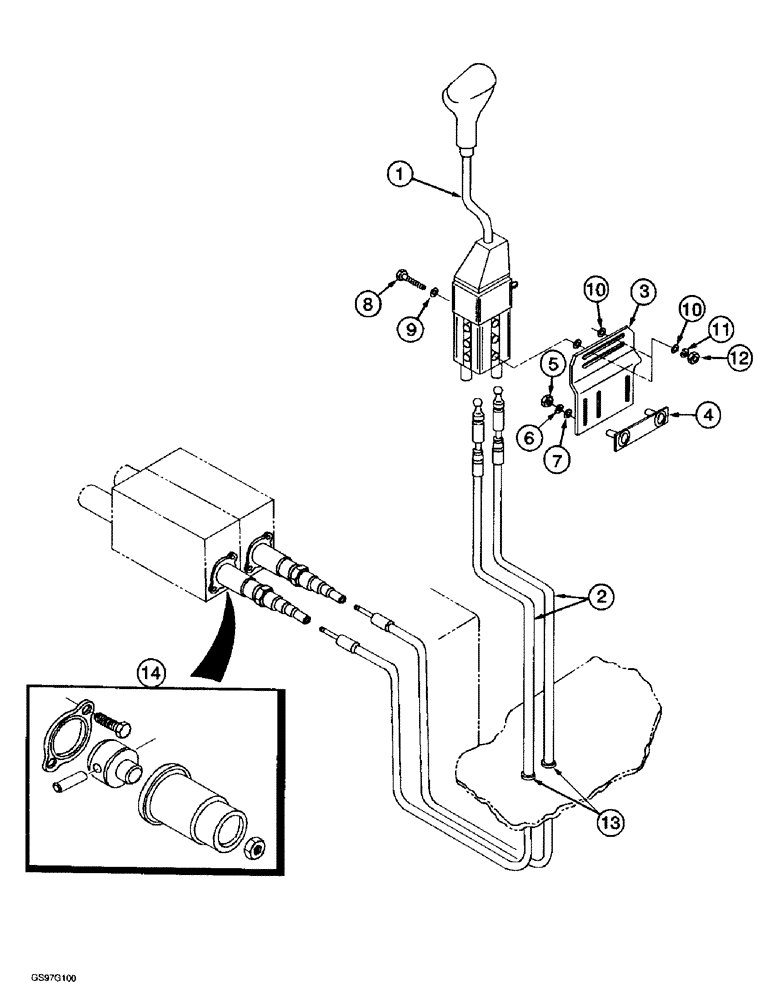 1
8
9
10
3
10
11
12
5
6
7
4
2
14
13
GS97G100