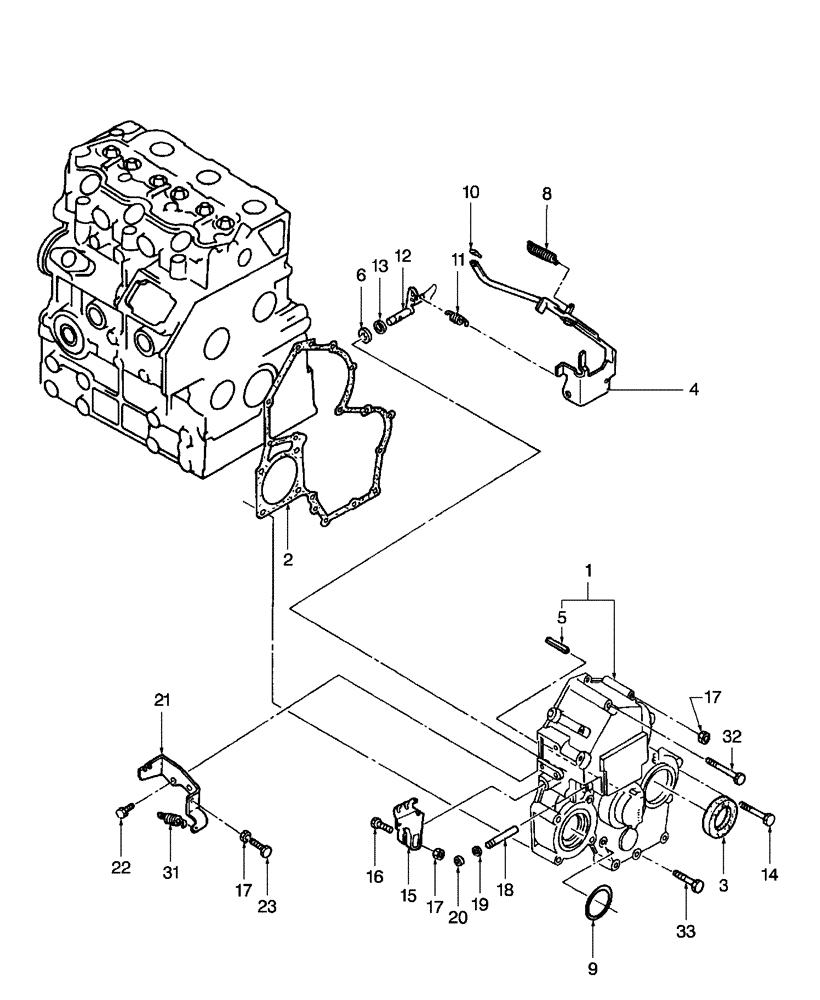 10
8
6
13
12
11
4
2
1
5
17
32
21
22
31
17
23
16
15
17
20
19
18
3
14
33
9