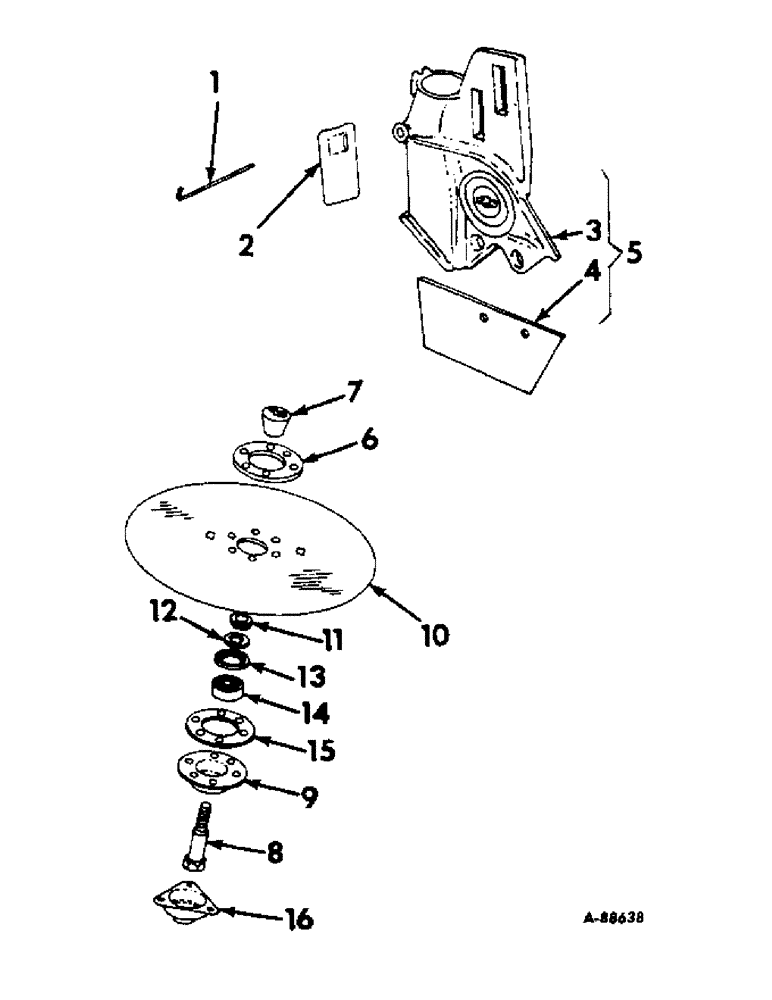 1
2
3
4
5
7
6
10
12
11
13
14
15
9
8
16
A-88638