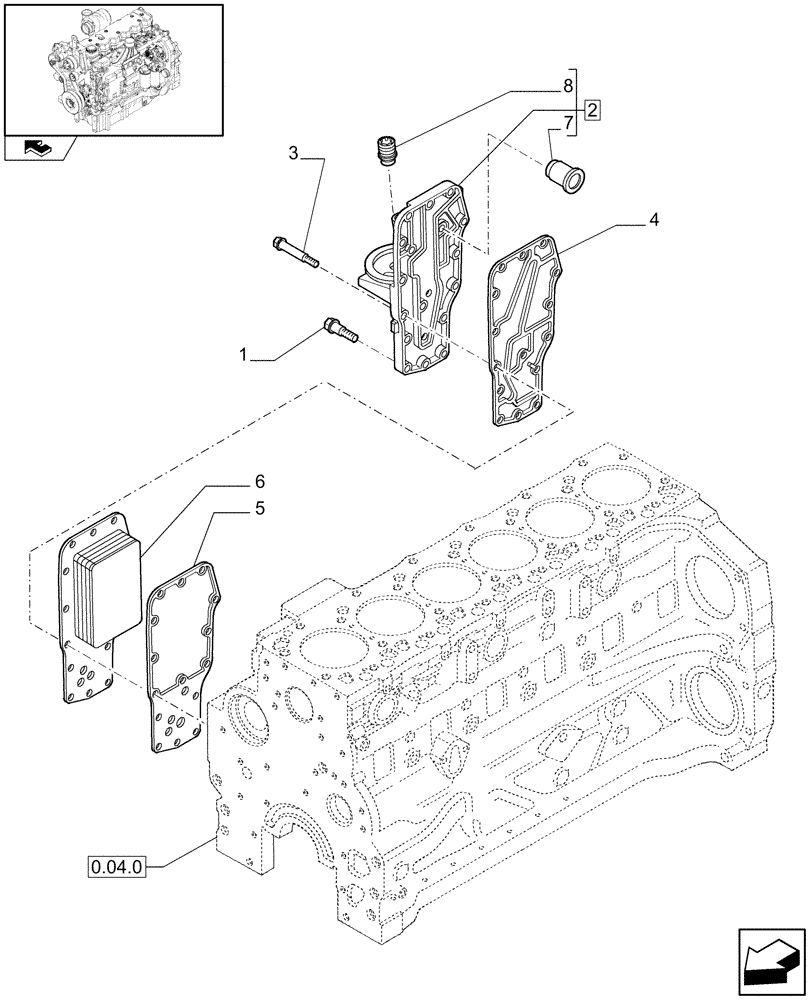 8
2
7
3
4
1
6
5
0.04.0