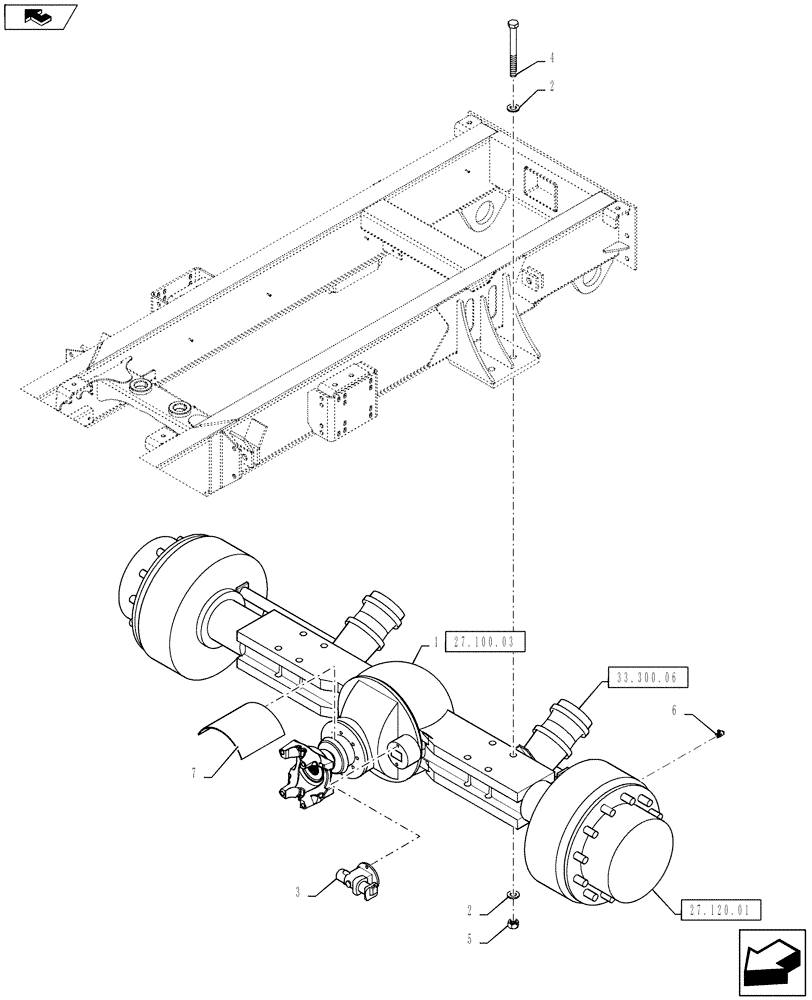 4
2
1
27.100.03
33.300.06
6
7
3
2
5
27.120.01