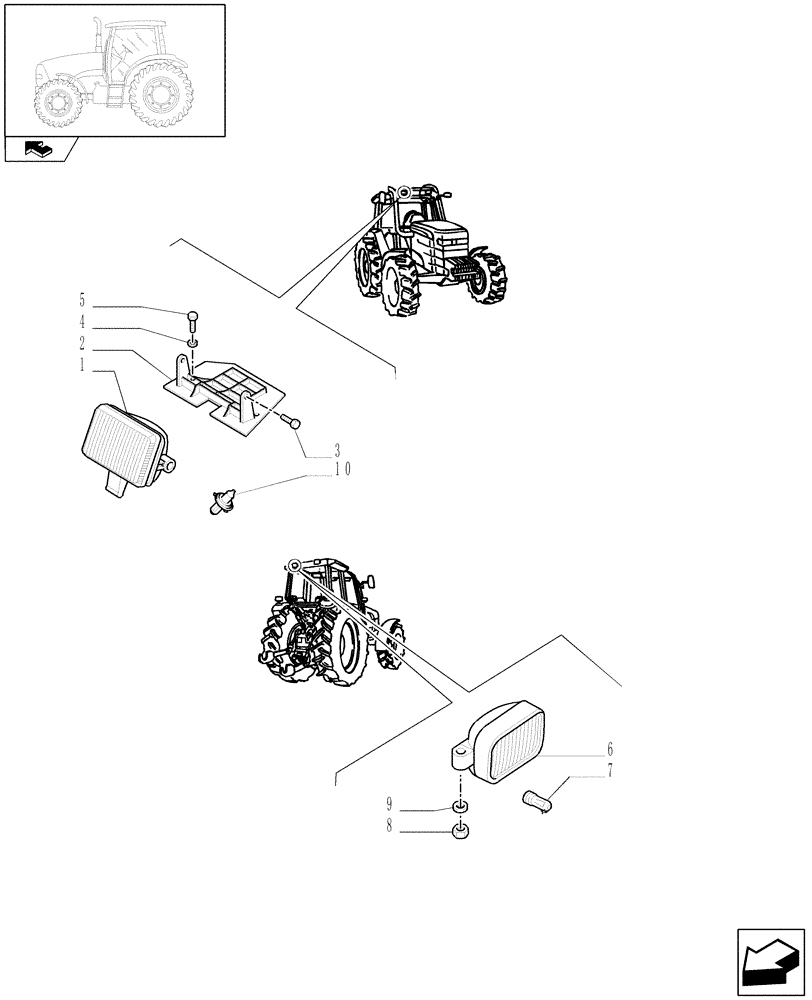 5
4
2
1
3
10
6
7
9
8