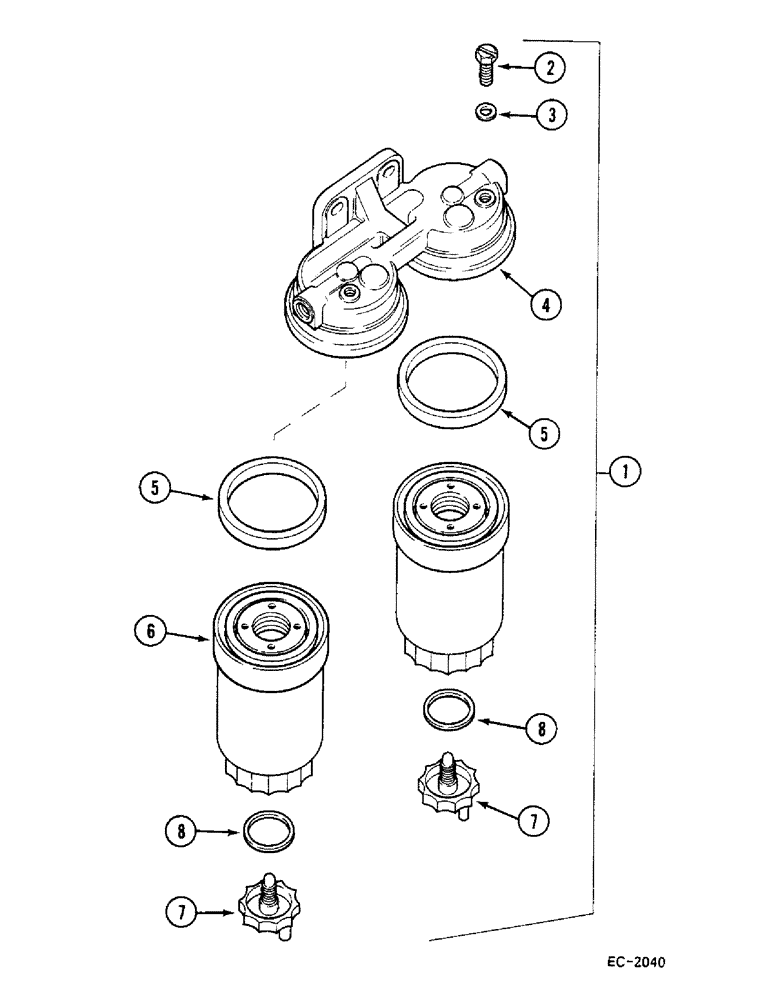 2
3
4
5
1
5
6
8
7
8
7
EC-2040